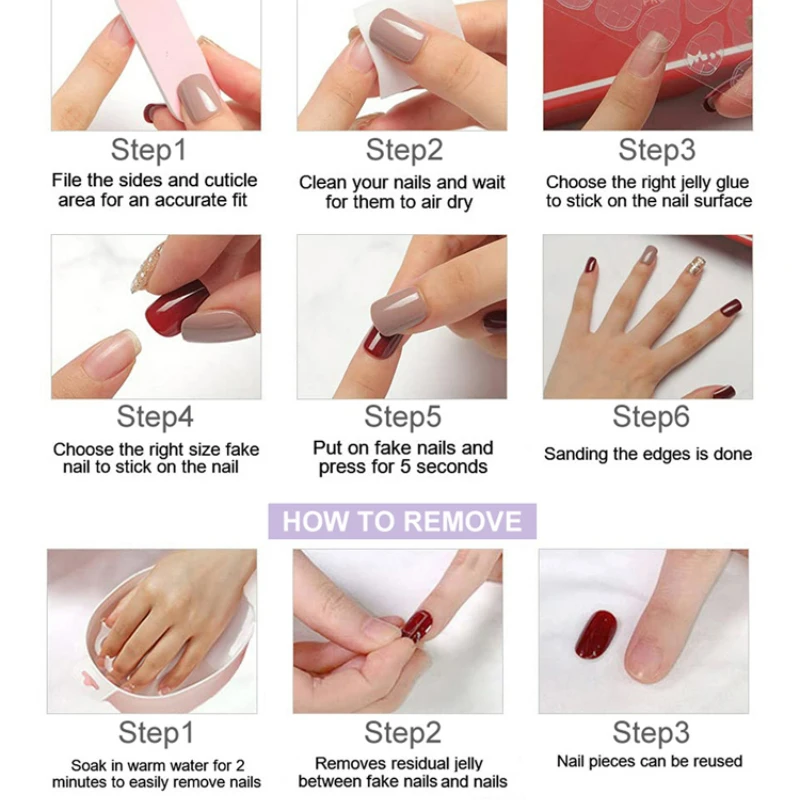 Step1
File the sides and cuticle area for an accurate fit

Step2
Clean your nails and wait for them to air dry

Step3
Choose the right jelly glue to stick on the nail surface

Step4
Choose the right size fake nail to stick on the nail

Step5
Put on fake nails and press for 5 seconds

Step6
Sanding the edges is done

HOW TO REMOVE

Step1
Soak in warm water for 2 minutes to easily remove nails

Step2
Removes residual jelly between fake nails and nails

Step3
Nail pieces can be reused