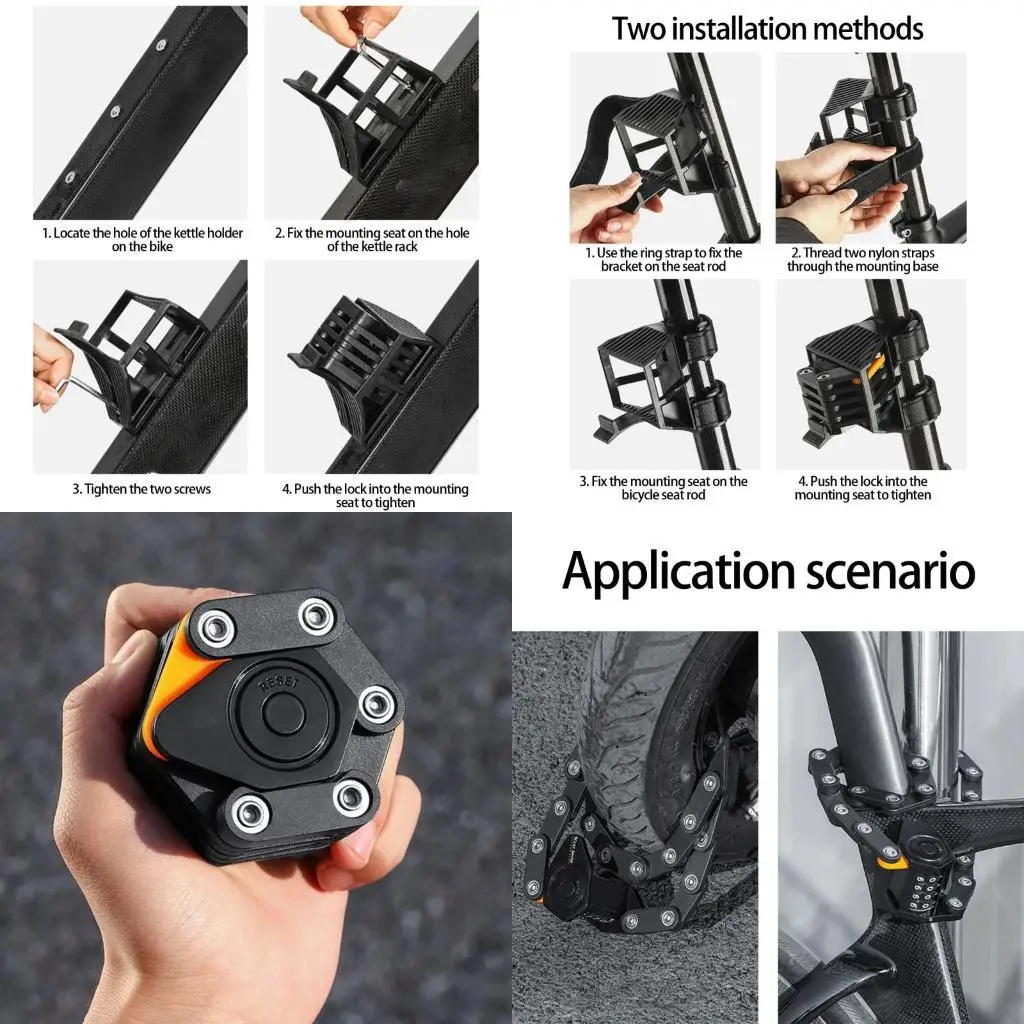 1. Locate the hole of the kettle holder on the bike

2. Fix the mounting seat on the hole of the kettle rack

3. Tighten the two screws

4. Push the lock into the mounting seat to tighten

Two installation methods

1. Use the ring strap to fix the bracket on the seat rod

2. Thread two nylon straps through the mounting base

3. Fix the mounting seat on the bicycle seat rod

4. Push the lock into the mounting seat to tighten

RESET

Application scenario