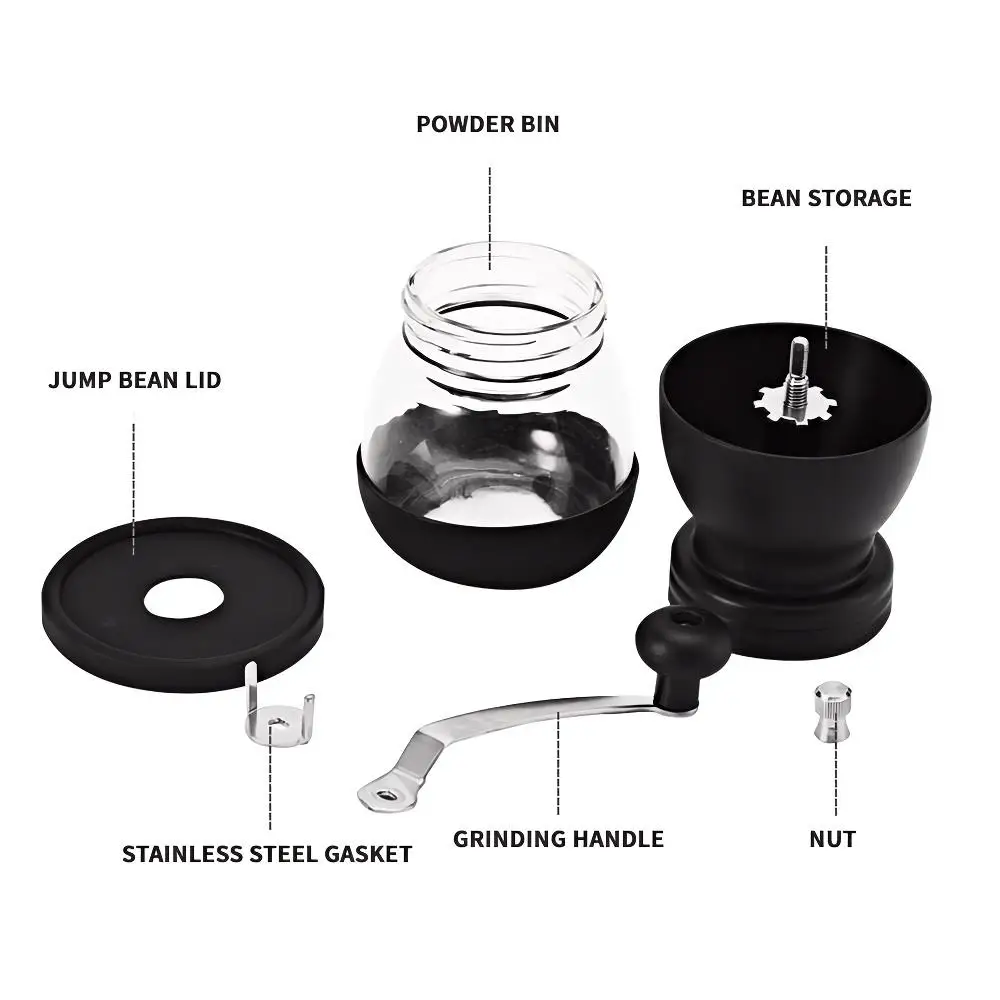 POWDER BIN

BEAN STORAGE

JUMP BEAN LID

STAINLESS STEEL GASKET

GRINDING HANDLE

NUT