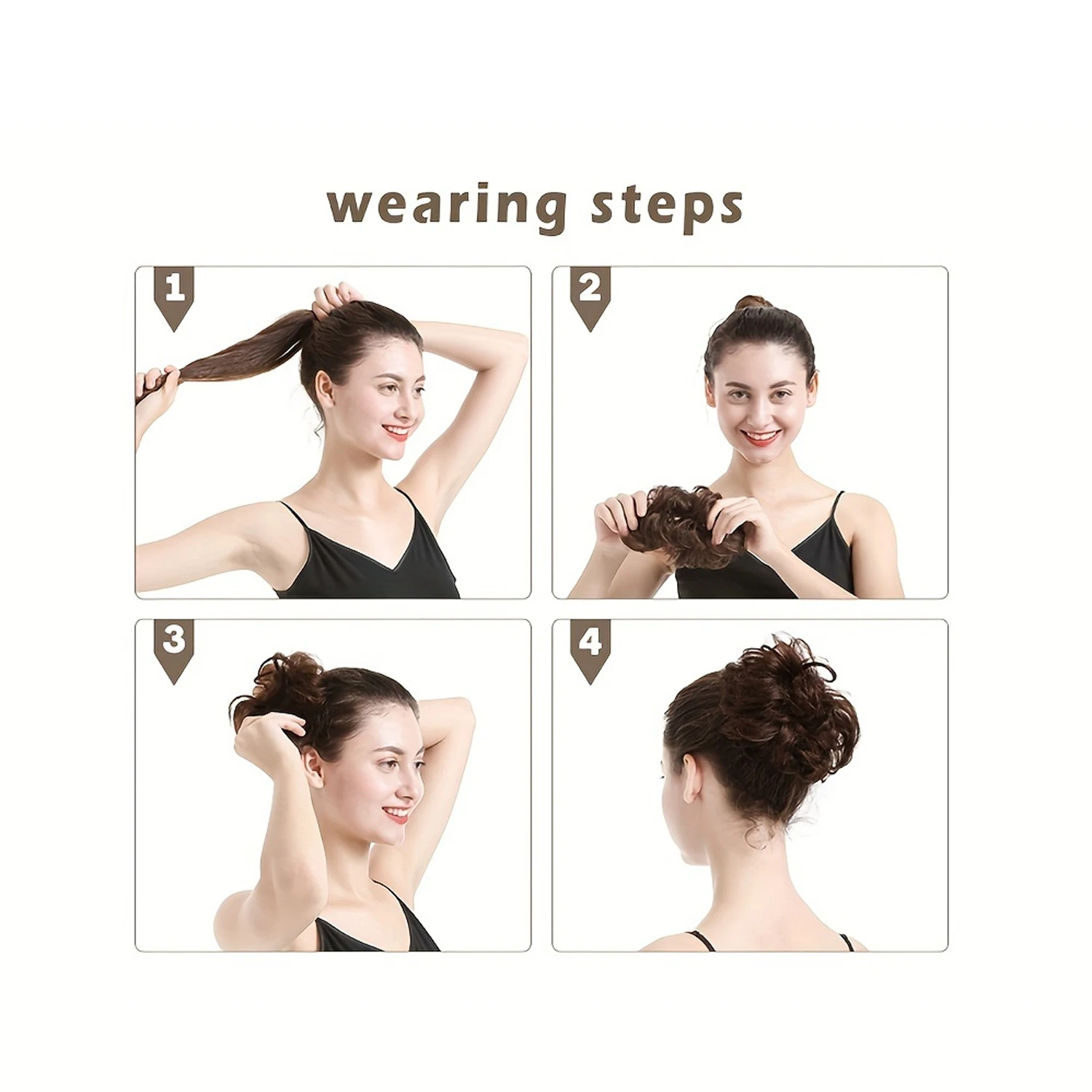 wearing steps

1

2

3

4