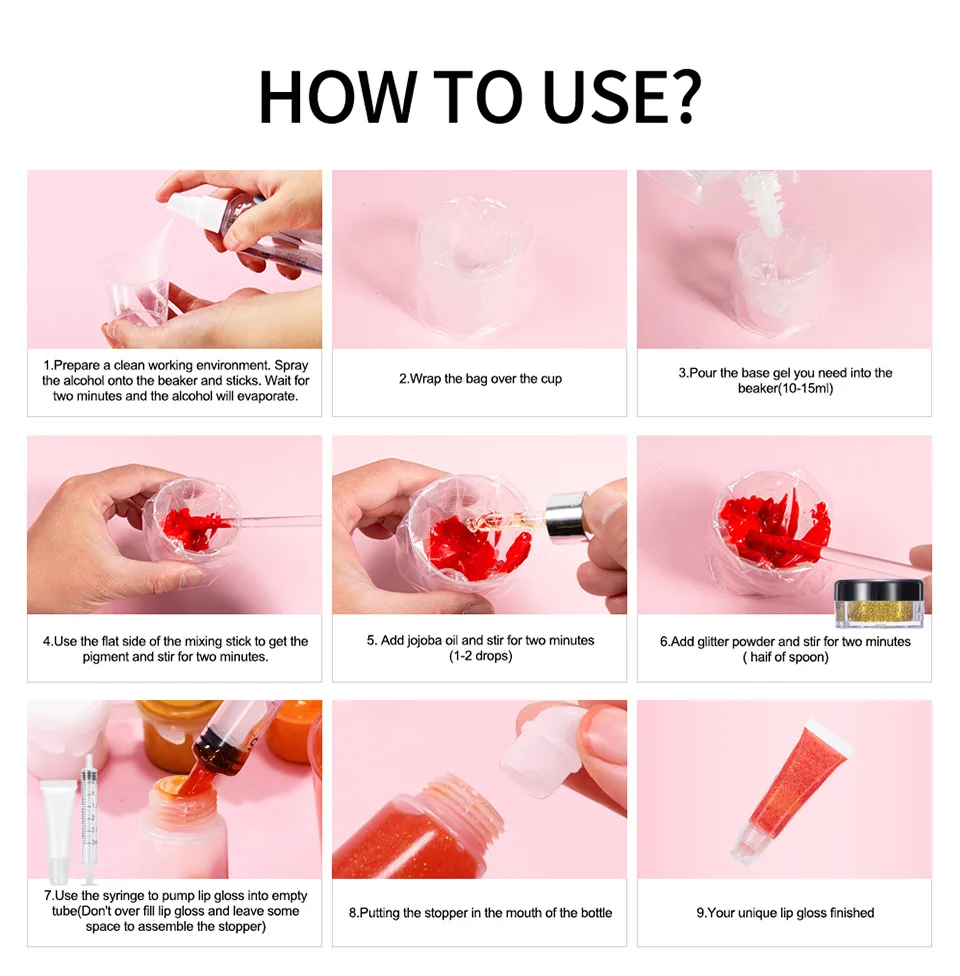 HOW TO USE?

1.Prepare a clean working environment. Spray the alcohol onto the beaker and sticks. Wait for two minutes and the alcohol will evaporate.

2.Wrap the bag over the cup

3.Pour the base gel you need into the beaker(10-15ml)

4.Use the flat side of the mixing stick to get the pigment and stir for two minutes.

5. Add jojoba oil and stir for two minutes (1-2 drops)

6.Add glitter powder and stir for two minutes ( haif of spoon)

7.Use the syringe to pump lip gloss into empty tube(Don't over fill lip gloss and leave some space to assemble the stopper)

8.Putting the stopper in the mouth of the bottle

9.Your unique lip gloss finished