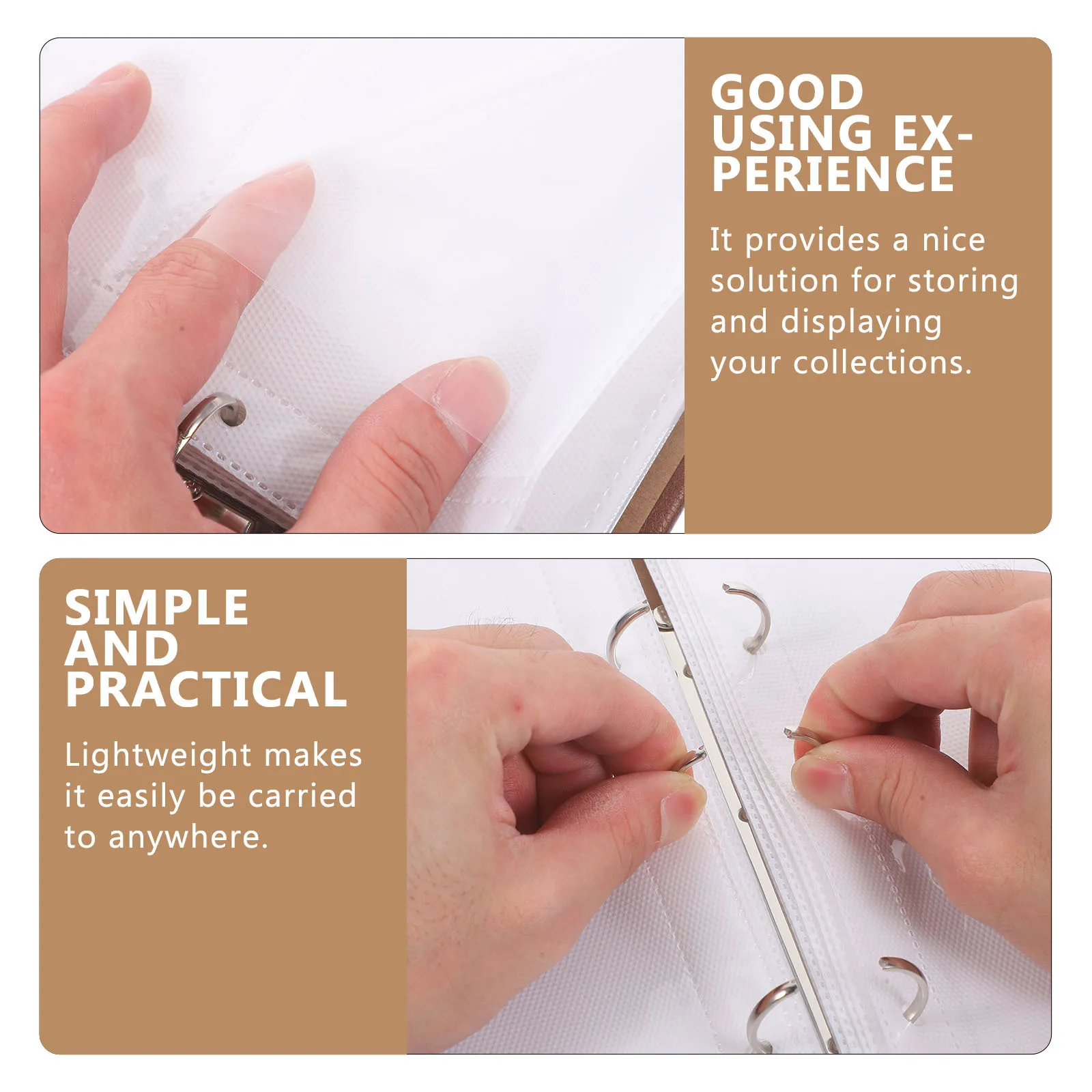 GOOD USING EXPERIENCE

It provides a nice solution for storing and displaying your collections.

SIMPLE AND PRACTICAL

Lightweight makes it easily be carried to anywhere.