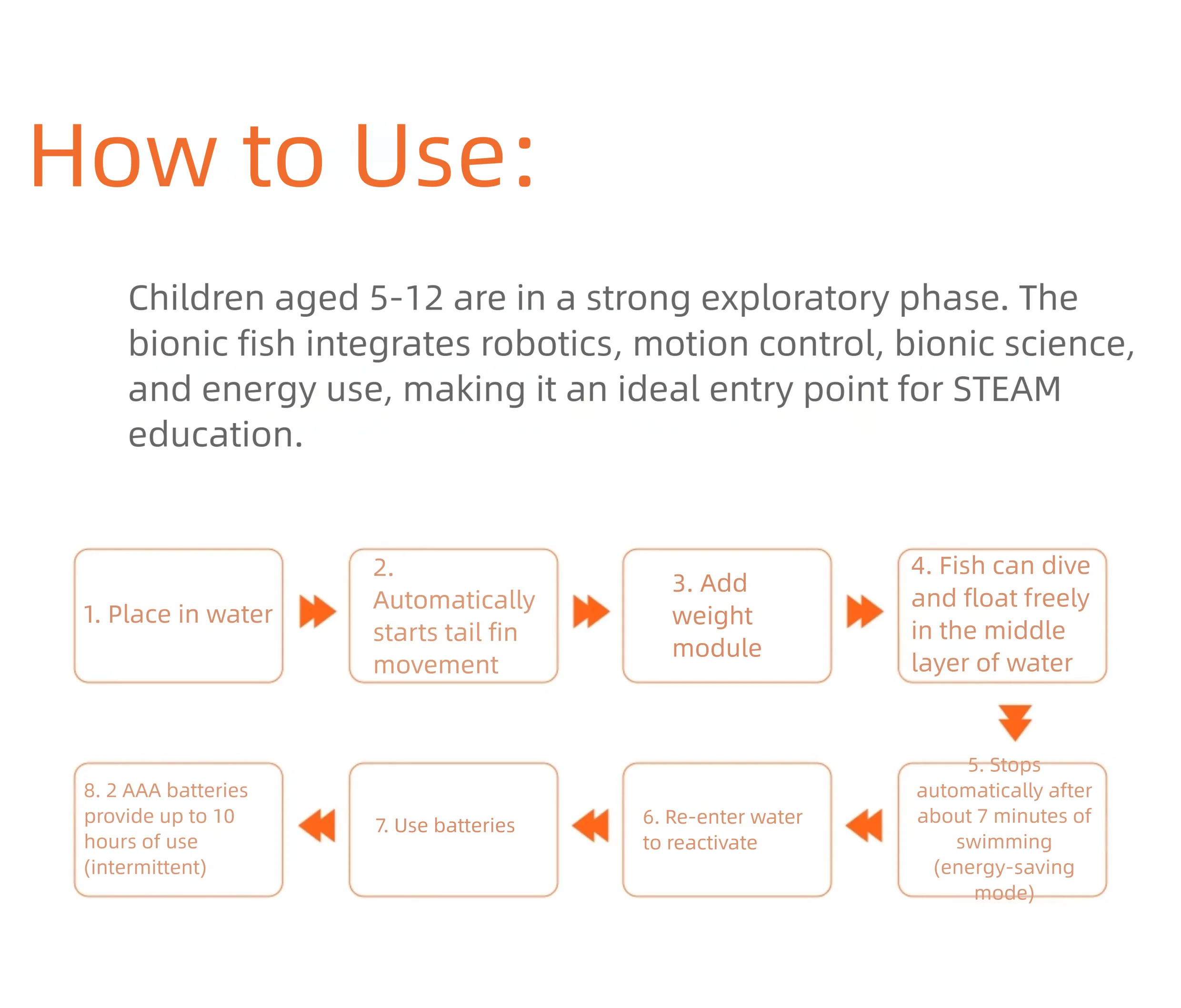 How to Use:

Children aged 5-12 are in a strong exploratory phase. The bionic fish integrates robotics, motion control, bionic science, and energy use, making it an ideal entry point for STEAM education.

1. Place in water

2. Automatically starts tail fin movement

3. Add weight module

4. Fish can dive and float freely in the middle layer of water

5. Stops automatically after about 7 minutes of swimming (energy-saving mode)

6. Re-enter water to reactivate

7. Use batteries

8. 2 AAA batteries provide up to 10 hours of use (intermittent)