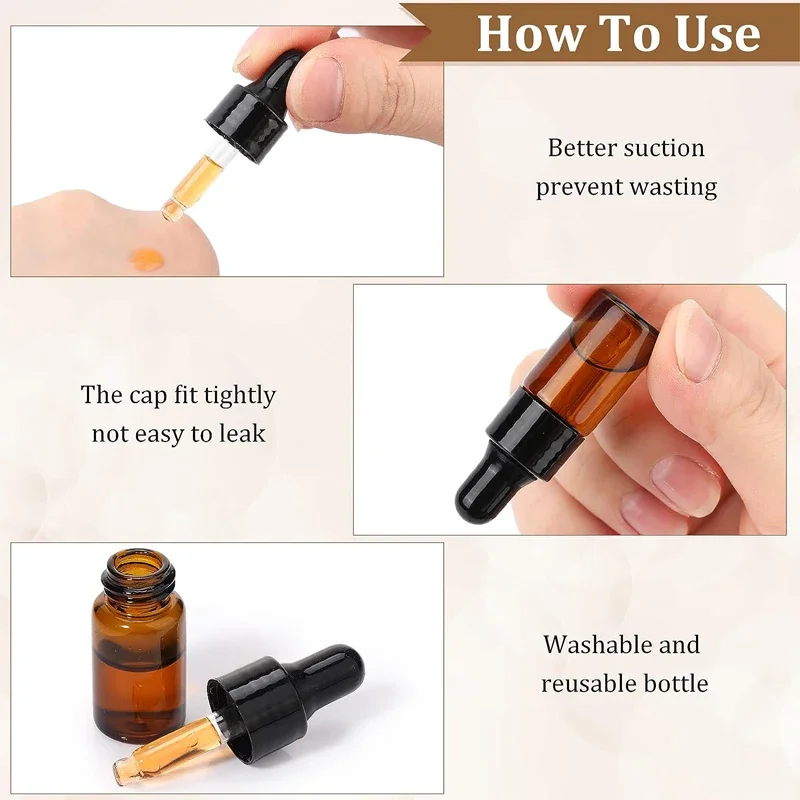 How To Use

Better suction
prevent wasting

The cap fit tightly
not easy to leak

Washable and
reusable bottle