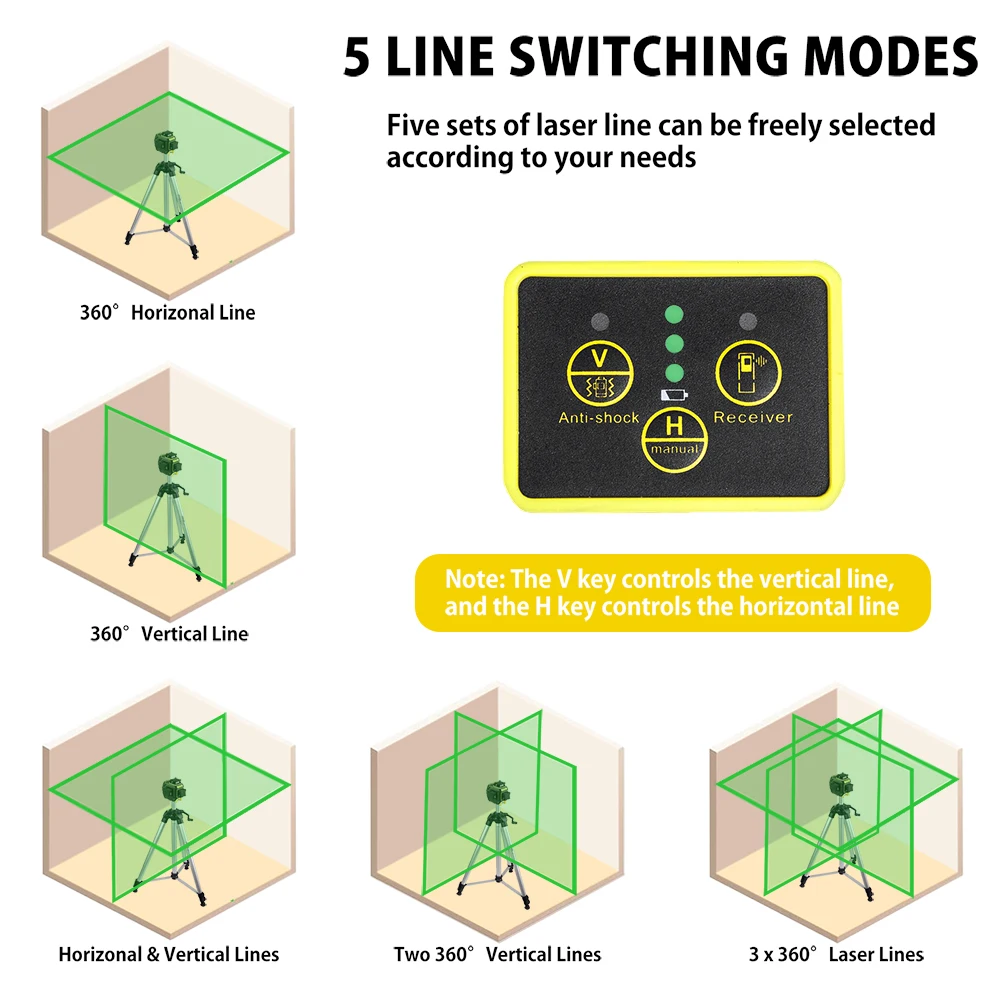 5 LINE SWITCHING MODES

Five sets of laser line can be freely selected according to your needs

360° Horizonal Line

V

Anti-shock

H

manual

Receiver

360° Vertical Line

Note: The V key controls the vertical line, and the H key controls the horizontal line

Horizonal & Vertical Lines

Two 360° Vertical Lines

3 x 360° Laser Lines