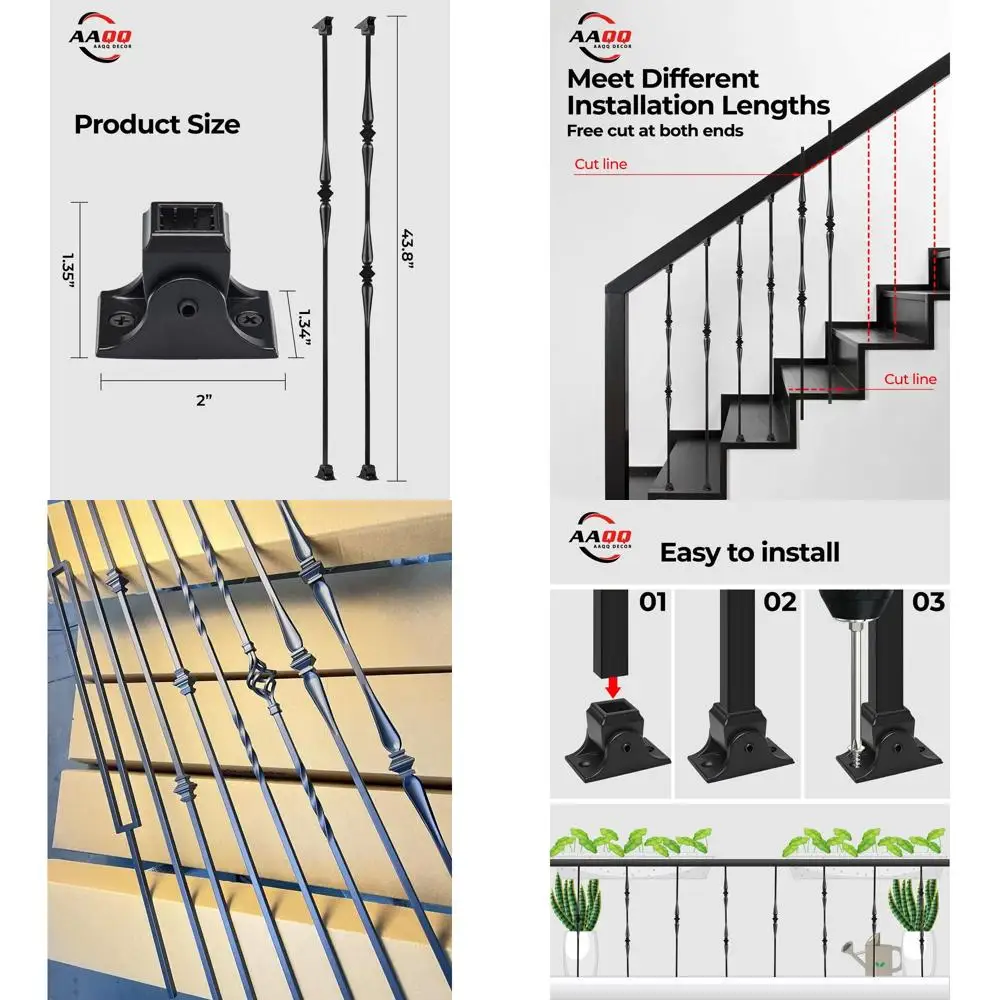 AAQQ
AAQQ DECOR

Product Size

1.35"

1.34"

2"

43.8"

AAQQ
AAQQ DECOR

Meet Different Installation Lengths
Free cut at both ends

Cut line

Cut line

AAQQ
AAQQ DECOR

Easy to install

01

02

03