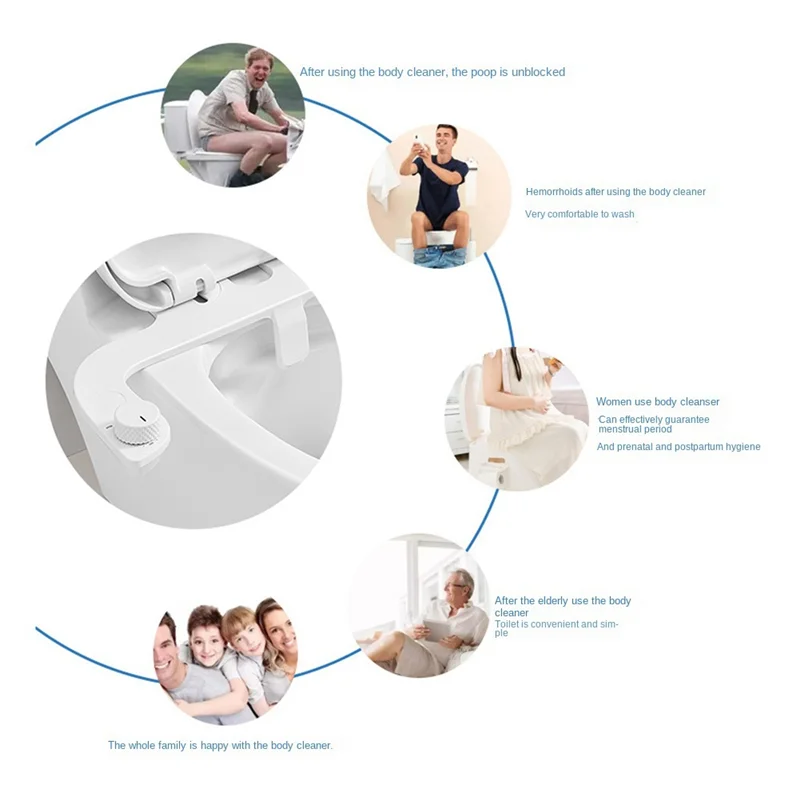 After using the body cleaner, the poop is unblocked

Hemorrhoids after using the body cleaner

Very comfortable to wash

Women use body cleanser

Can effectively guarantee menstrual period

And prenatal and postpartum hygiene

After the elderly use the body cleaner

Toilet is convenient and simple

The whole family is happy with the body cleaner.