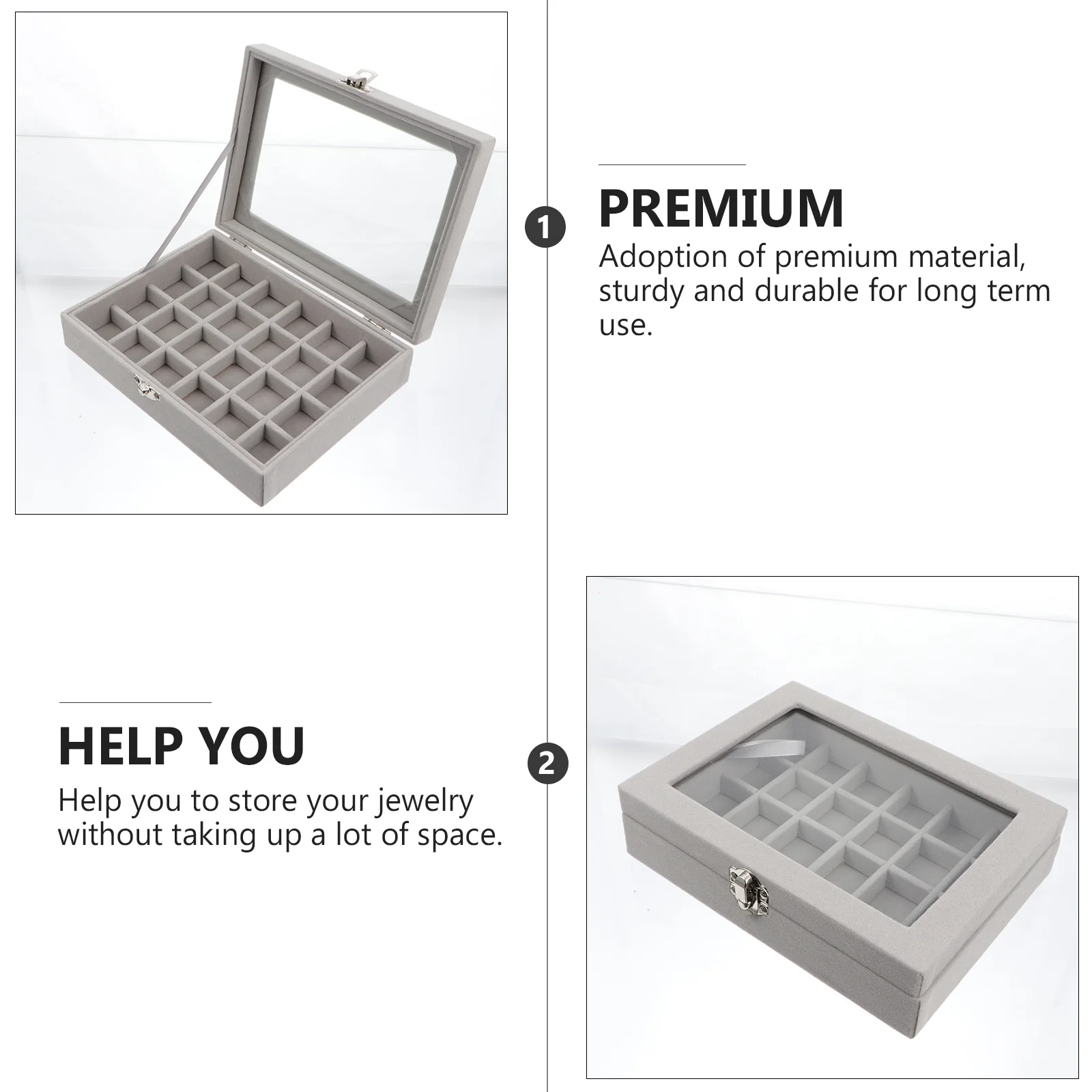 1

PREMIUM

Adoption of premium material, sturdy and durable for long term use.

HELP YOU

Help you to store your jewelry without taking up a lot of space.

2