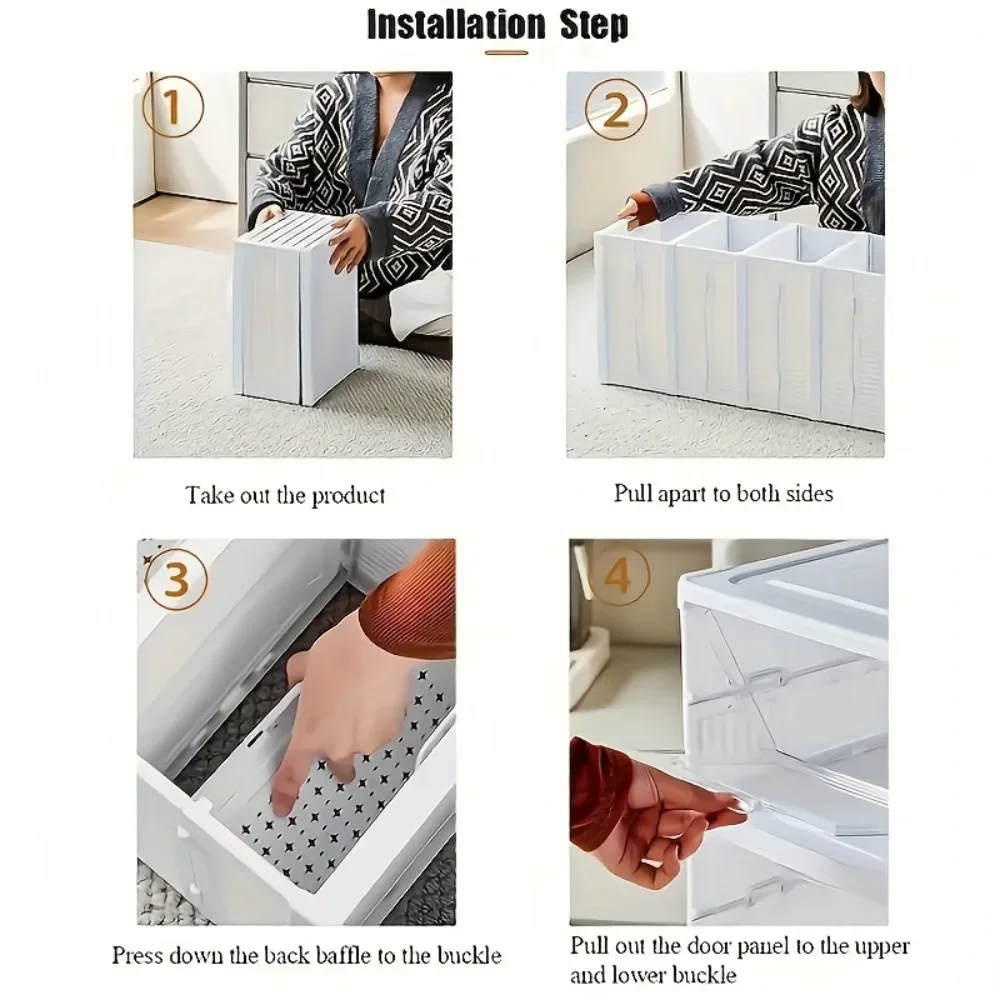 Installation Step

1

Take out the product

2

Pull apart to both sides

3

Press down the back baffle to the buckle

4

Pull out the door panel to the upper and lower buckle