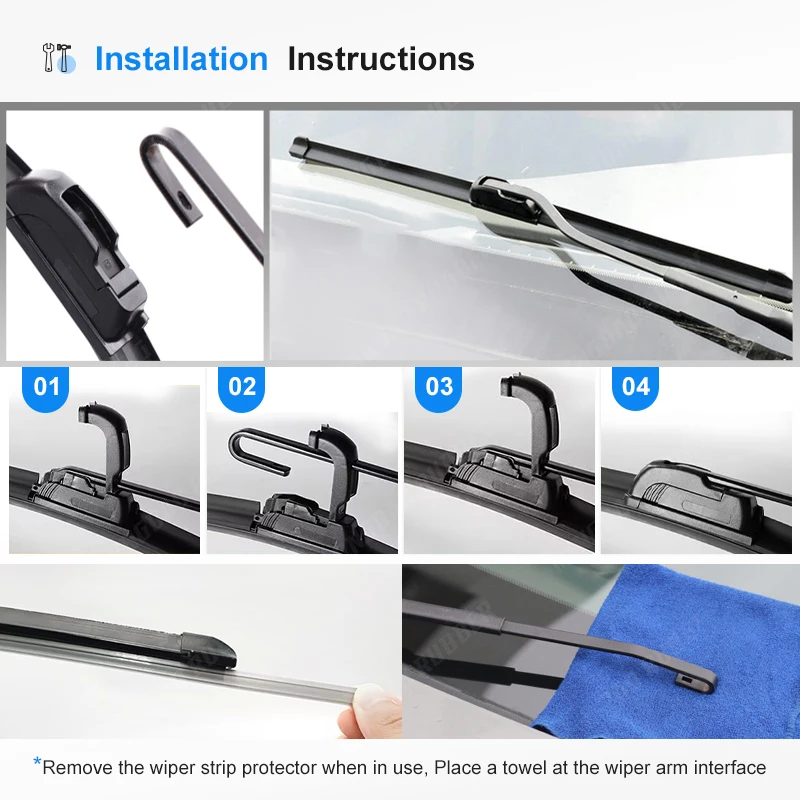 Installation Instructions

01

02

03

04

*Remove the wiper strip protector when in use, Place a towel at the wiper arm interface