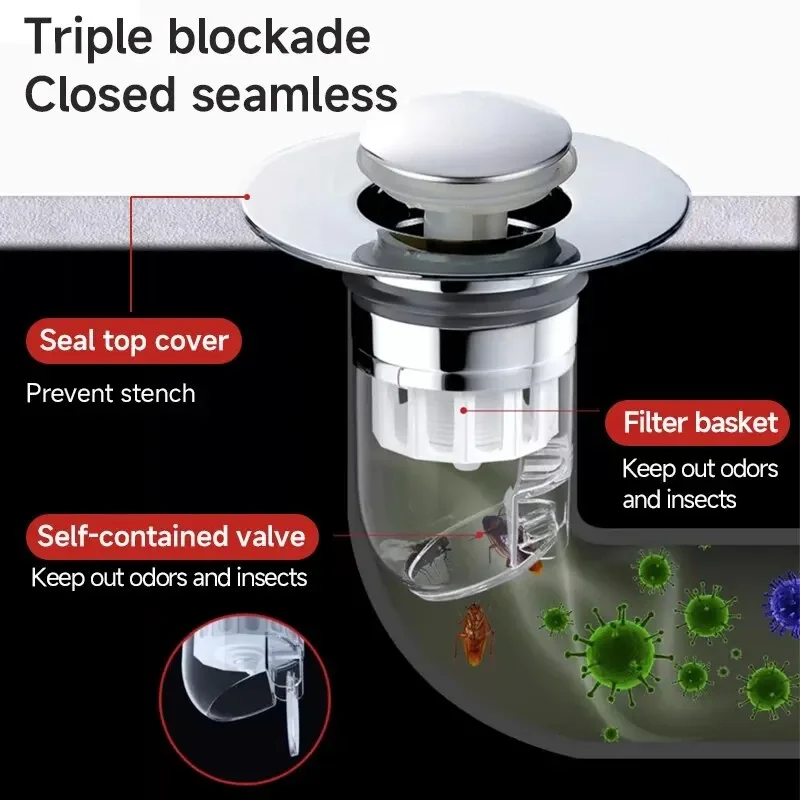 Triple blockade
Closed seamless

Seal top cover
Prevent stench

Filter basket
Keep out odors and insects

Self-contained valve
Keep out odors and insects