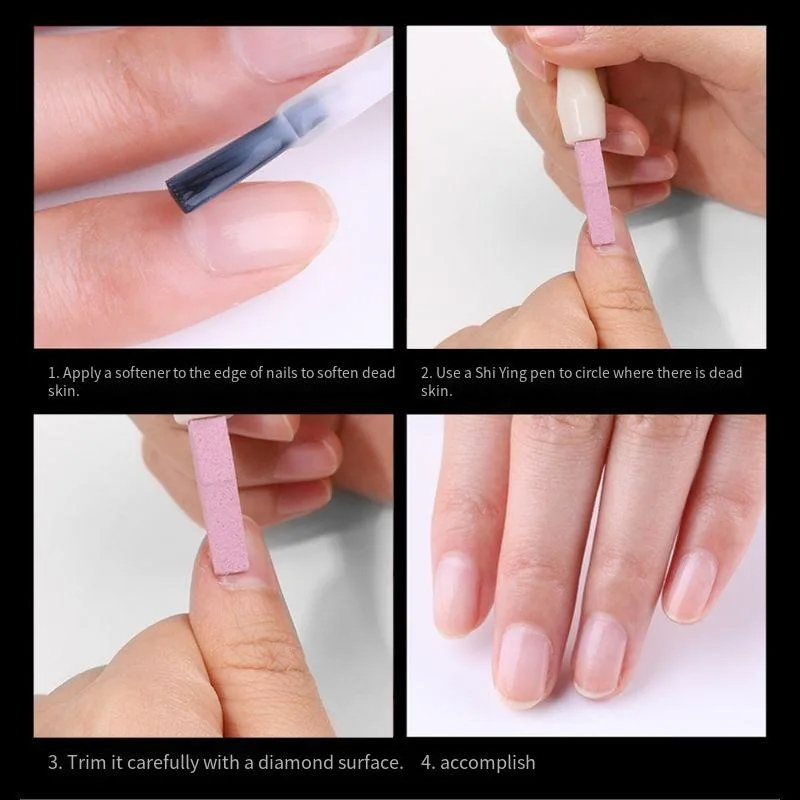 1. Apply a softener to the edge of nails to soften dead skin.

2. Use a Shi Ying pen to circle where there is dead skin.

3. Trim it carefully with a diamond surface.

4. accomplish