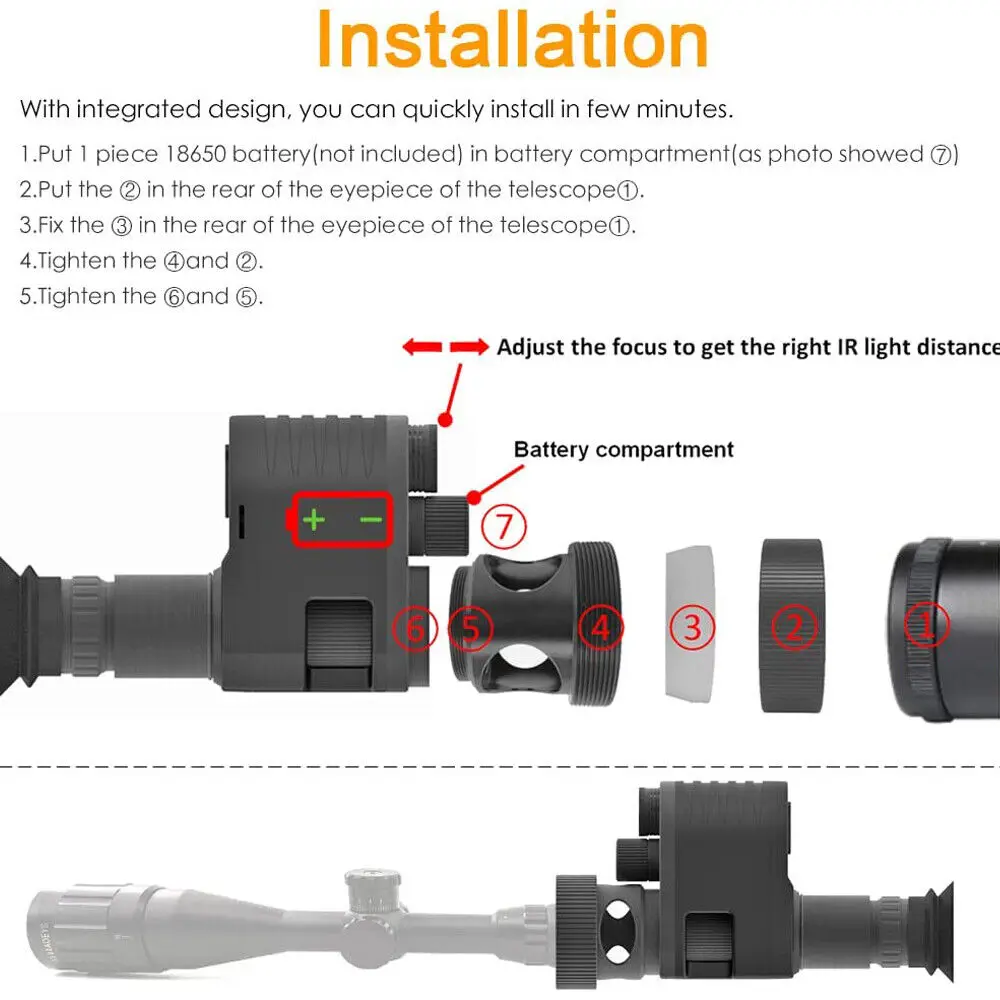 Installation

With integrated design, you can quickly install in few minutes.

1.Put 1 piece 18650 battery(not included) in battery compartment(as photo showed ⑦)
2.Put the ② in the rear of the eyepiece of the telescope①.
3.Fix the ③ in the rear of the eyepiece of the telescope①.
4.Tighten the ④and ②.
5.Tighten the ⑥and ⑤.

Adjust the focus to get the right IR light distance

Battery compartment

+ −

⑦

⑥ ⑤ ④ ③ ② ①