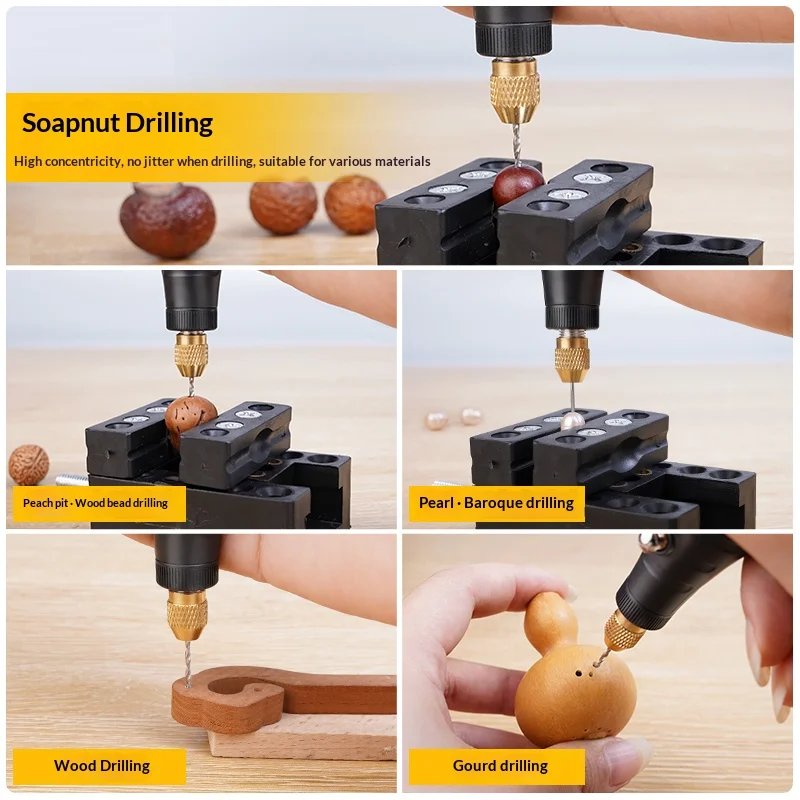 Soapnut Drilling

High concentricity, no jitter when drilling, suitable for various materials

Peach pit · Wood bead drilling

Pearl · Baroque drilling

Wood Drilling

Gourd drilling