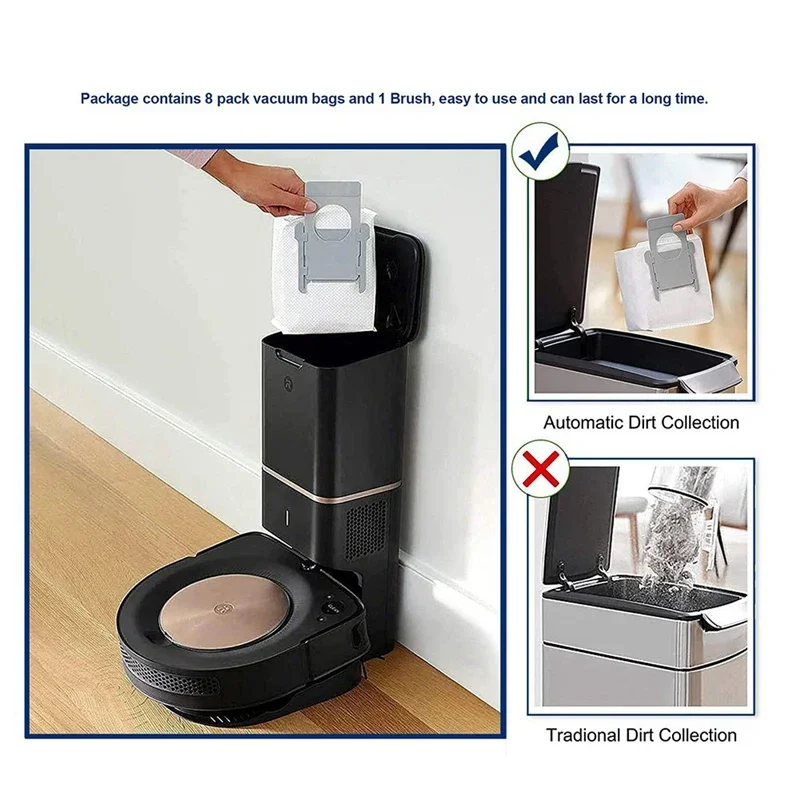 Package contains 8 pack vacuum bags and 1 Brush, easy to use and can last for a long time.

Automatic Dirt Collection

Tradional Dirt Collection