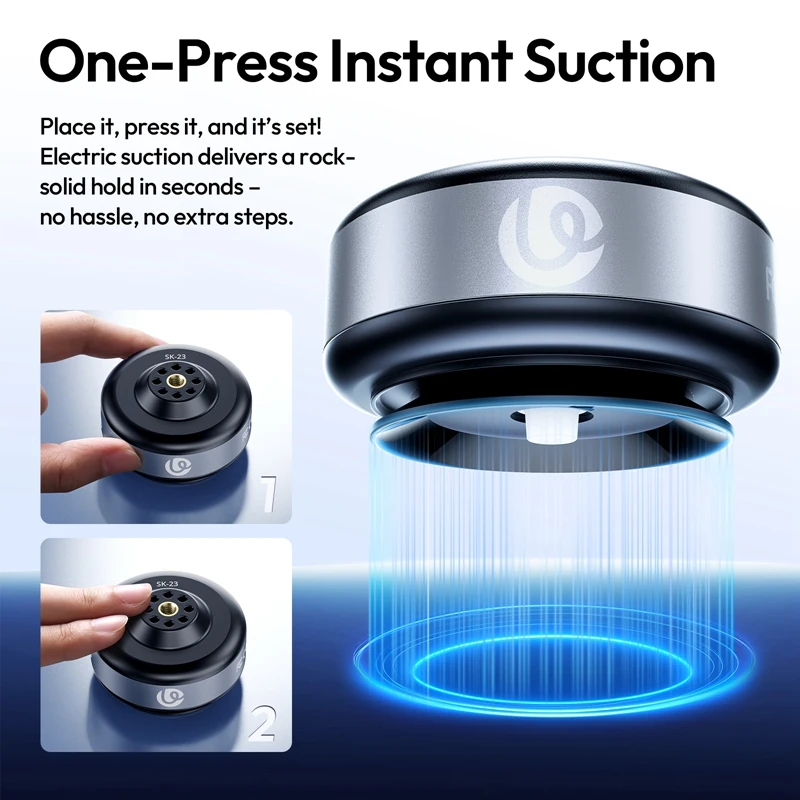 One-Press Instant Suction

Place it, press it, and it's set! Electric suction delivers a rock-solid hold in seconds – no hassle, no extra steps.

SK-23

1

SK-23

2