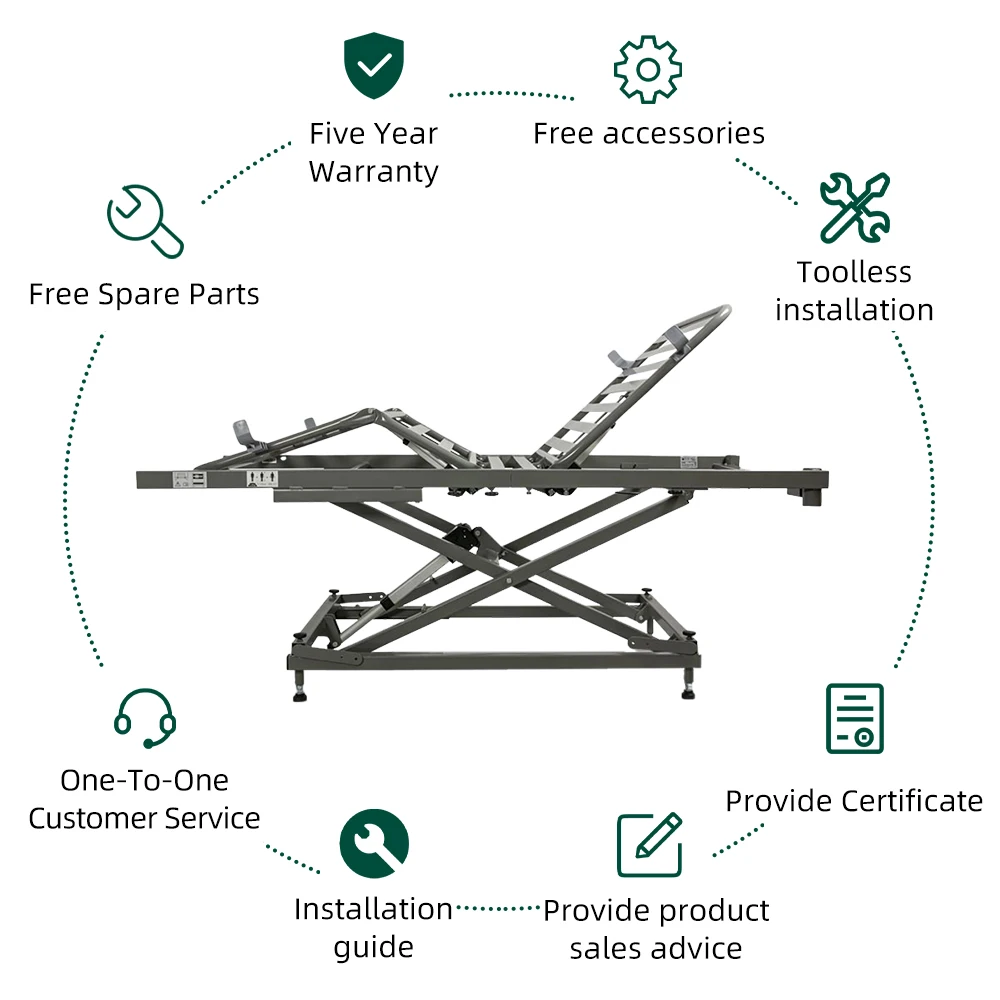 Five Year Warranty

Free accessories

Free Spare Parts

Toolless installation

One-To-One Customer Service

Provide Certificate

Installation guide

Provide product sales advice