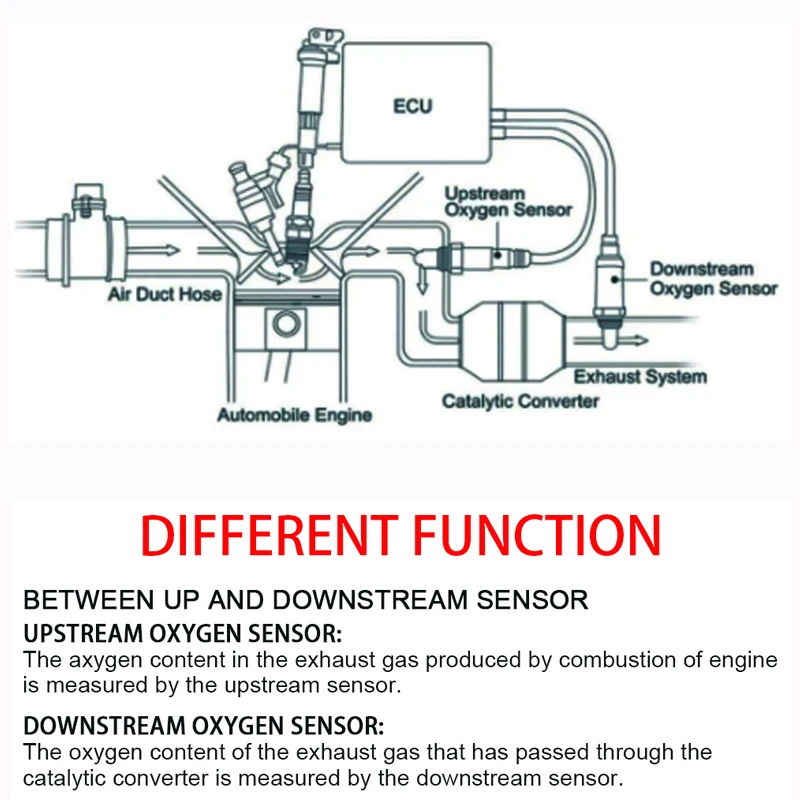 ECU

Upstream Oxygen Sensor

Downstream Oxygen Sensor

Air Duct Hose

Exhaust System

Catalytic Converter

Automobile Engine

DIFFERENT FUNCTION

BETWEEN UP AND DOWNSTREAM SENSOR

UPSTREAM OXYGEN SENSOR:
The axygen content in the exhaust gas produced by combustion of engine is measured by the upstream sensor.

DOWNSTREAM OXYGEN SENSOR:
The oxygen content of the exhaust gas that has passed through the catalytic converter is measured by the downstream sensor.