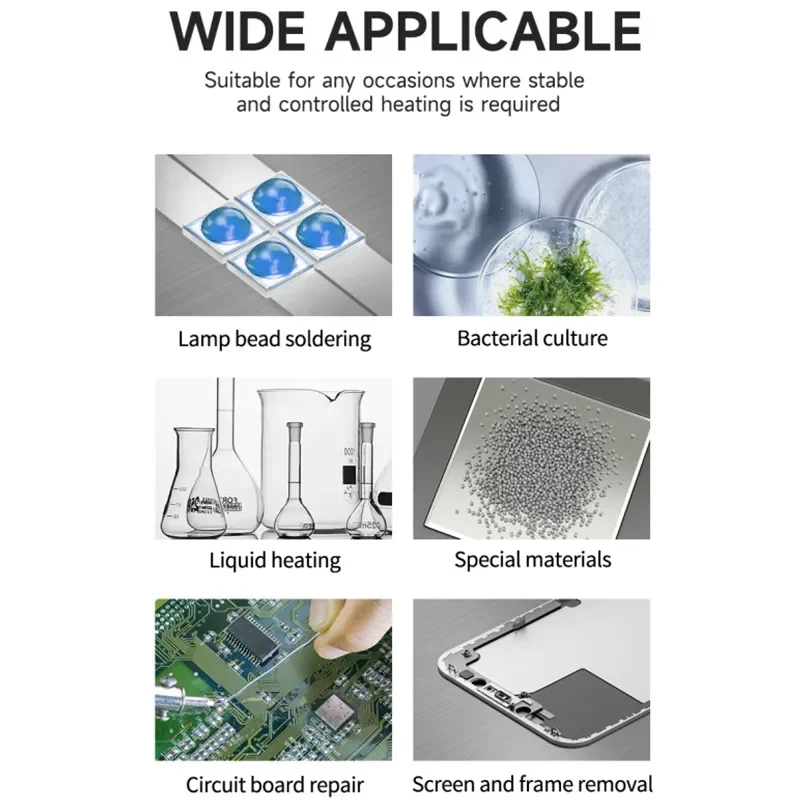 WIDE APPLICABLE

Suitable for any occasions where stable and controlled heating is required

Lamp bead soldering

Bacterial culture

Liquid heating

Special materials

Circuit board repair

Screen and frame removal