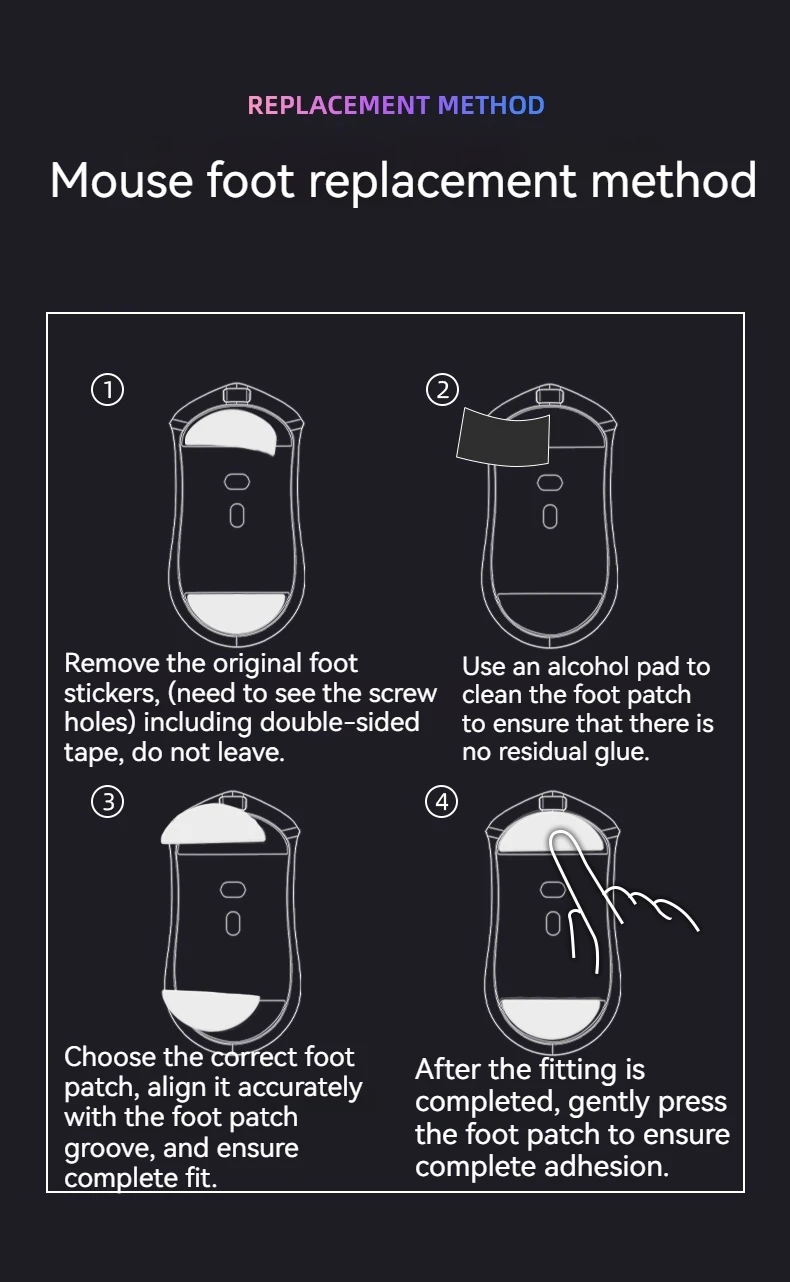 REPLACEMENT METHOD

Mouse foot replacement method

①

Remove the original foot stickers, (need to see the screw holes) including double-sided tape, do not leave.

②

Use an alcohol pad to clean the foot patch to ensure that there is no residual glue.

③

Choose the correct foot patch, align it accurately with the foot patch groove, and ensure complete fit.

④

After the fitting is completed, gently press the foot patch to ensure complete adhesion.