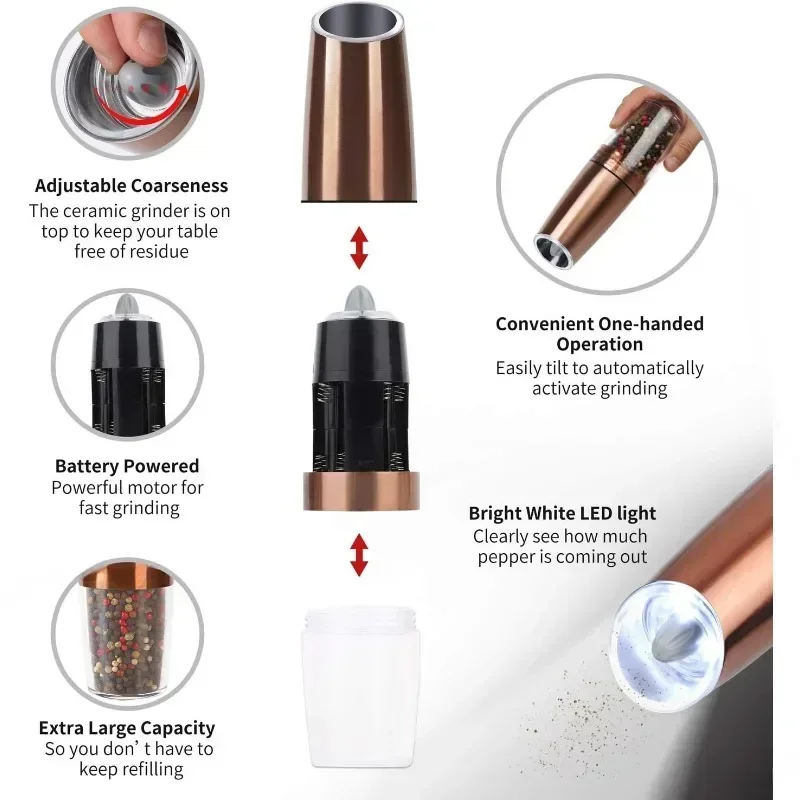 Adjustable Coarseness
The ceramic grinder is on top to keep your table free of residue

Battery Powered
Powerful motor for fast grinding

Extra Large Capacity
So you don' t have to keep refilling

Convenient One-handed Operation
Easily tilt to automatically activate grinding

Bright White LED light
Clearly see how much pepper is coming out