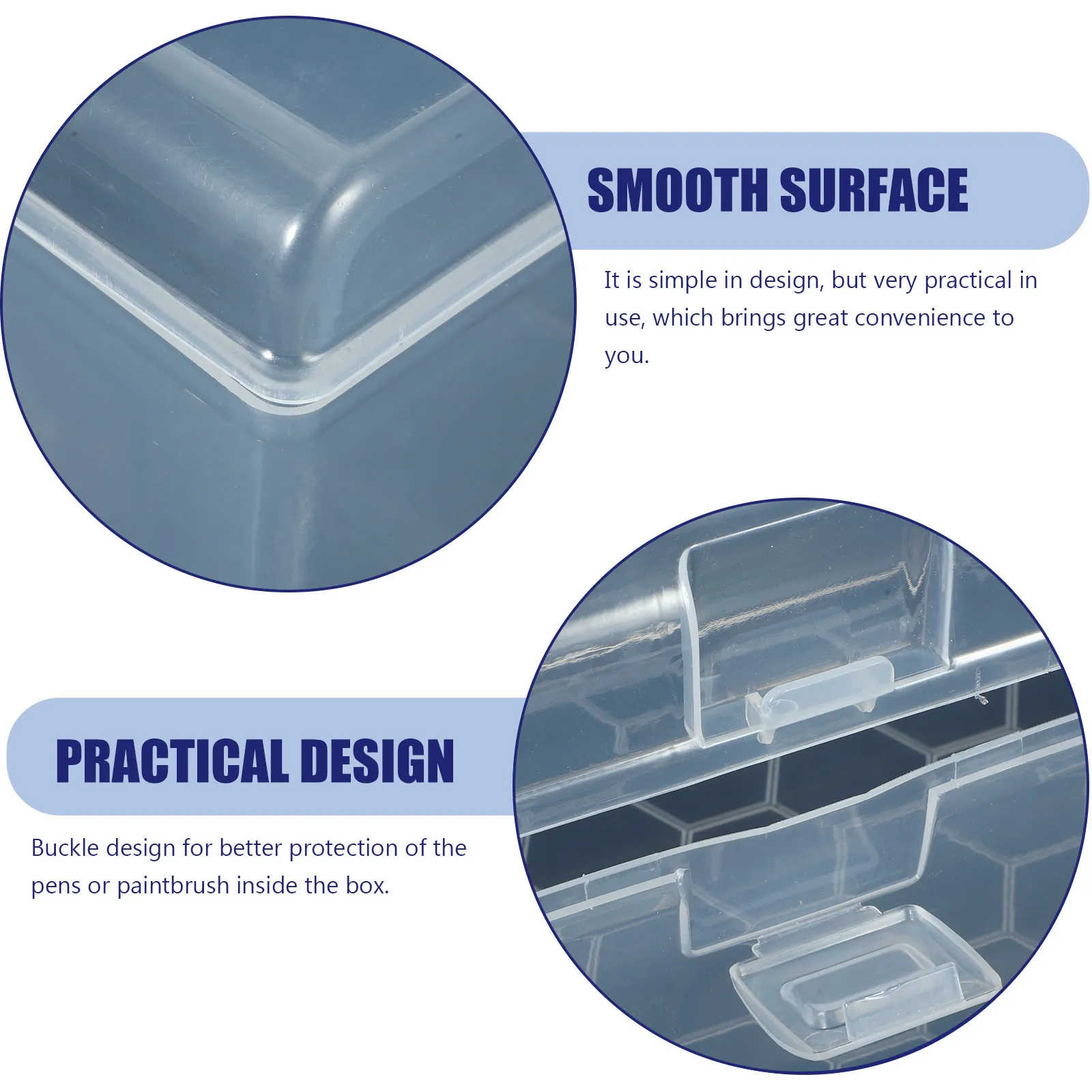 SMOOTH SURFACE

It is simple in design, but very practical in use, which brings great convenience to you.

PRACTICAL DESIGN

Buckle design for better protection of the pens or paintbrush inside the box.