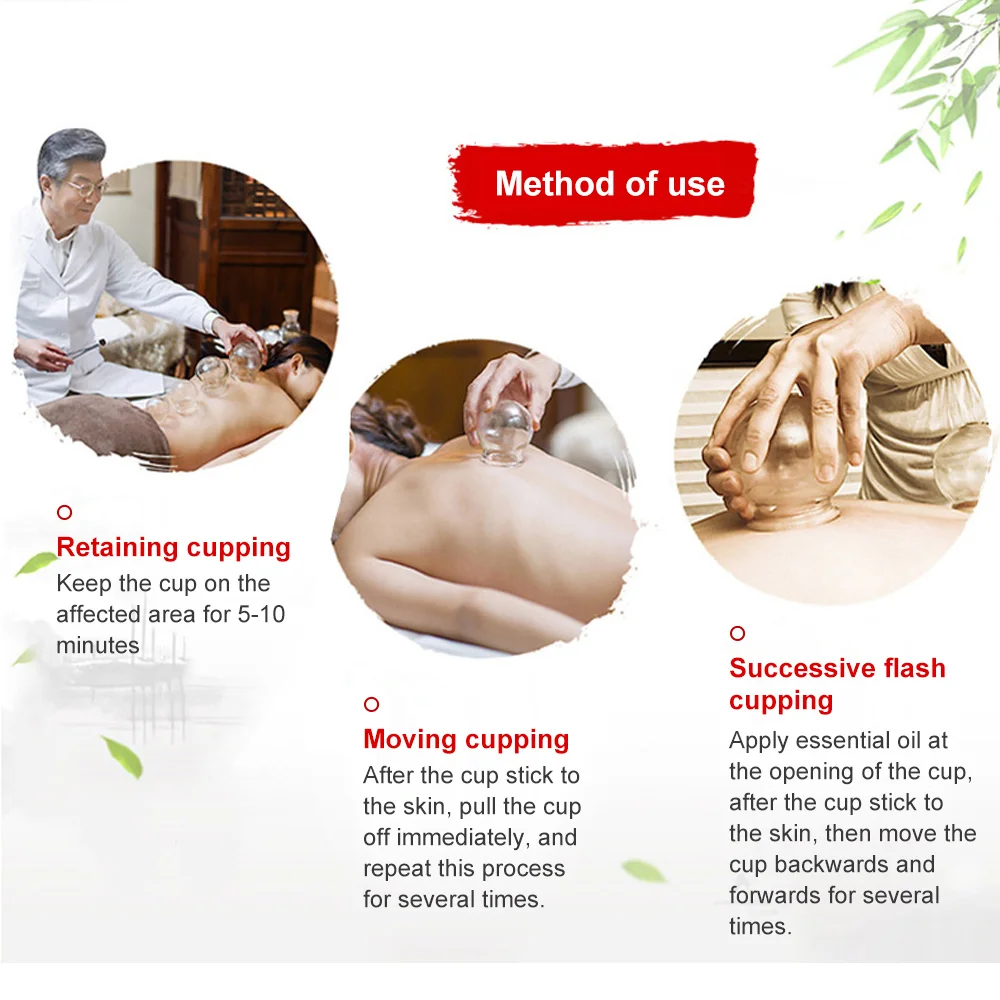 Method of use

Retaining cupping
Keep the cup on the affected area for 5-10 minutes

Moving cupping
After the cup stick to the skin, pull the cup off immediately, and repeat this process for several times.

Successive flash cupping
Apply essential oil at the opening of the cup, after the cup stick to the skin, then move the cup backwards and forwards for several times.