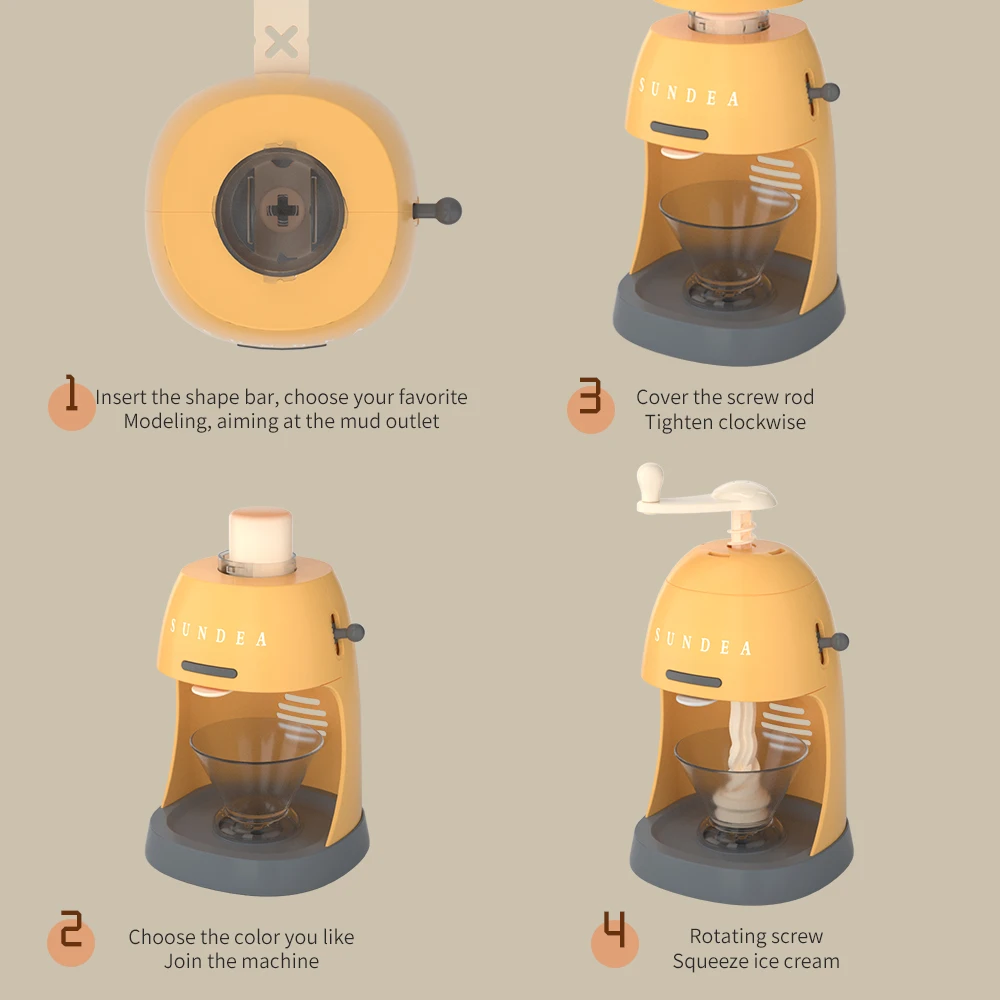 SUNDEA

1 Insert the shape bar, choose your favorite Modeling, aiming at the mud outlet

3 Cover the screw rod Tighten clockwise

SUNDEA

SUNDEA

2 Choose the color you like Join the machine

4 Rotating screw Squeeze ice cream