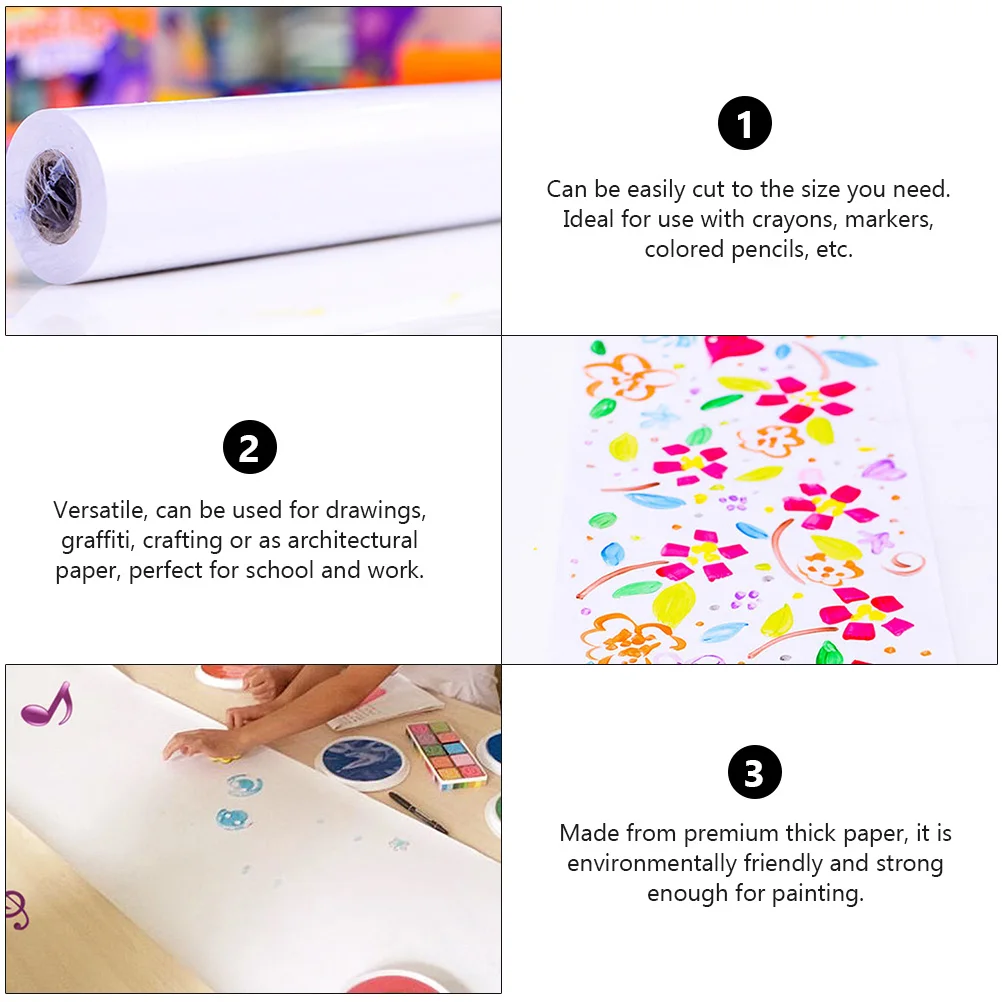 1

Can be easily cut to the size you need. Ideal for use with crayons, markers, colored pencils, etc.

2

Versatile, can be used for drawings, graffiti, crafting or as architectural paper, perfect for school and work.

3

Made from premium thick paper, it is environmentally friendly and strong enough for painting.