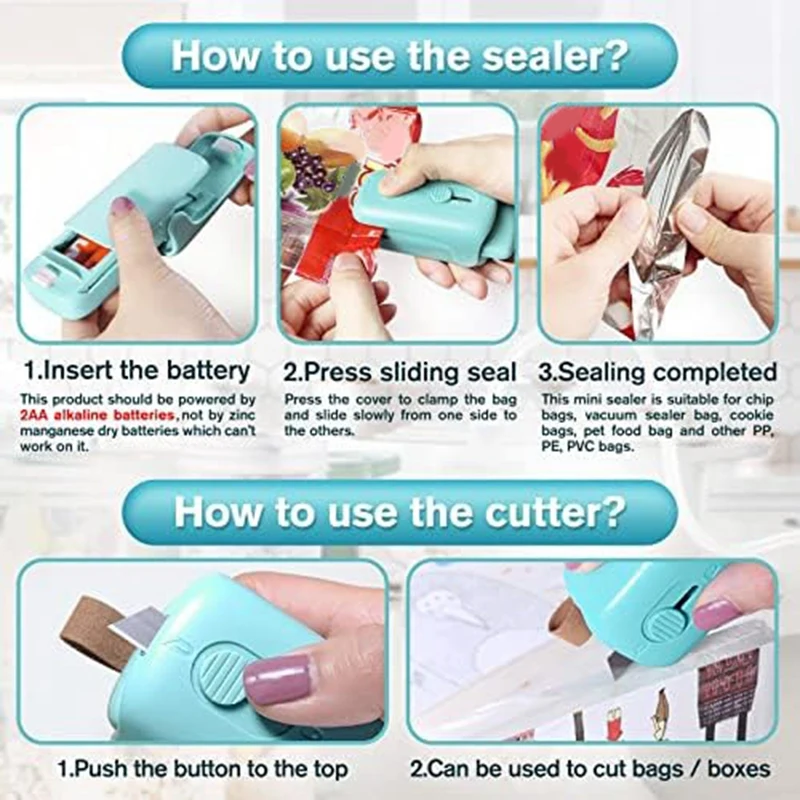 How to use the sealer?

1.Insert the battery

This product should be powered by 2AA alkaline batteries, not by zinc manganese dry batteries which can't work on it.

2.Press sliding seal

Press the cover to clamp the bag and slide slowly from one side to the others.

3.Sealing completed

This mini sealer is suitable for chip bags, vacuum sealer bag, cookie bags, pet food bag and other PP, PE, PVC bags.

How to use the cutter?

1.Push the button to the top

2.Can be used to cut bags / boxes