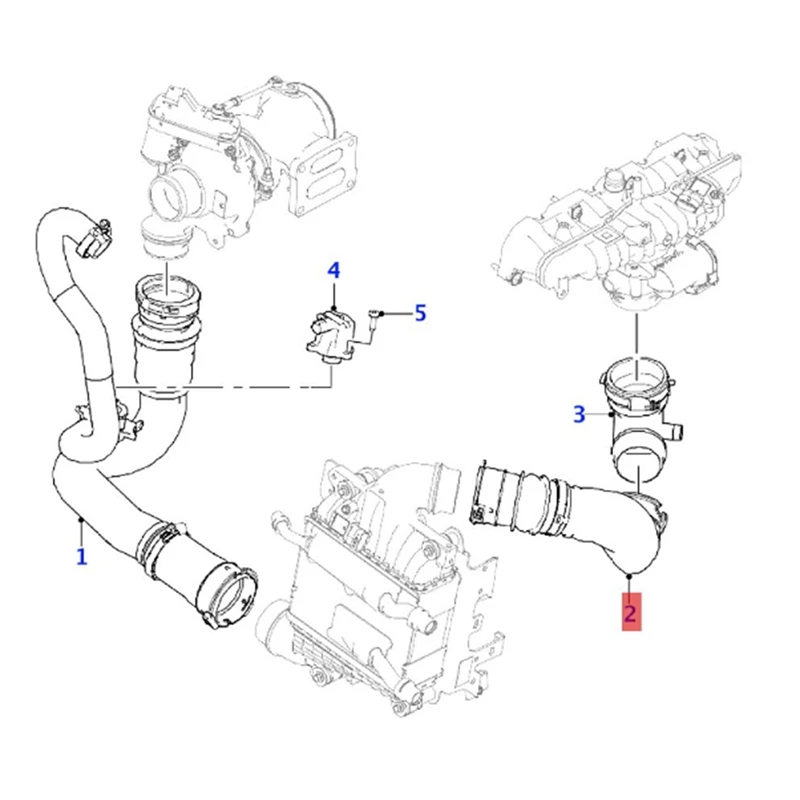 4
5
3
1
2