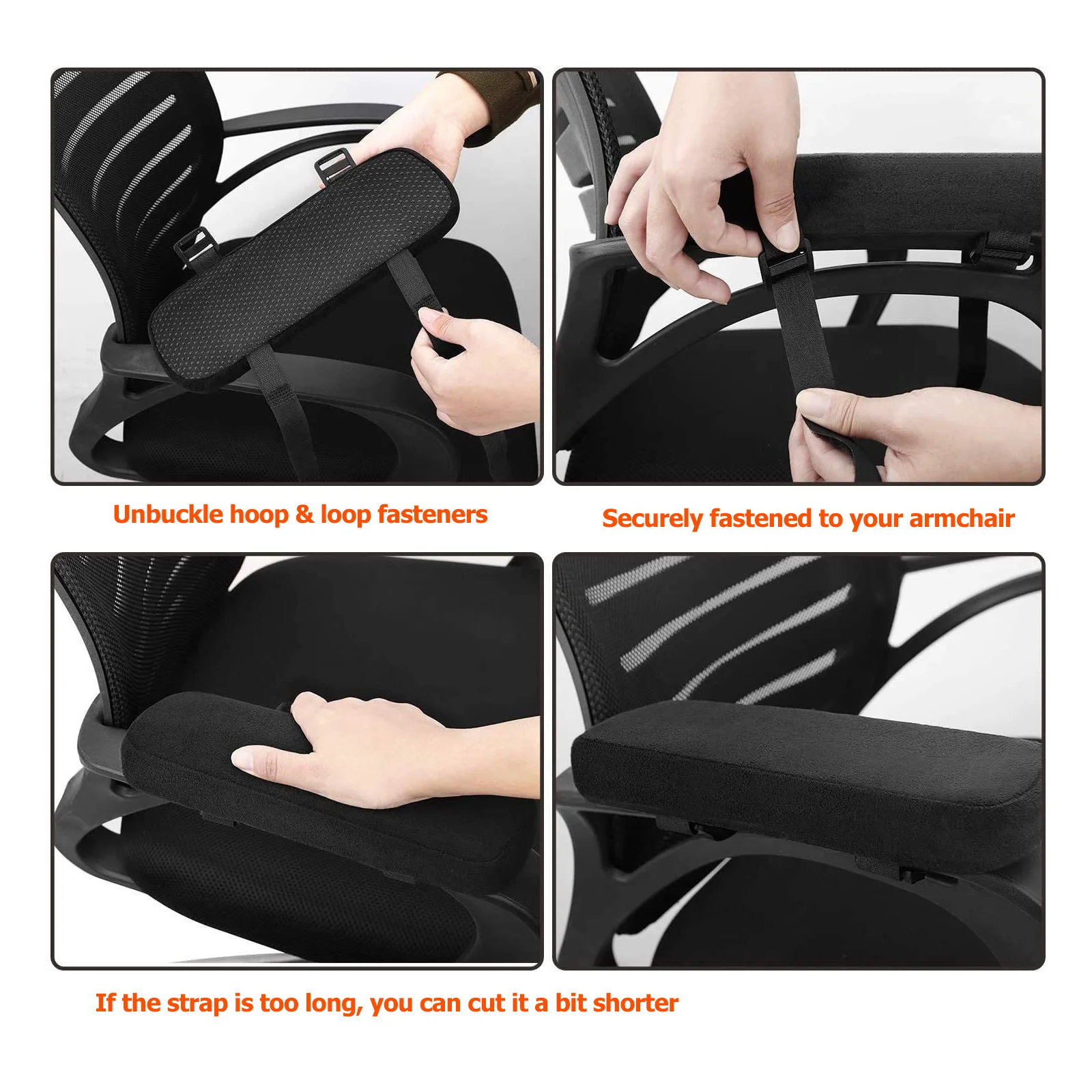 Unbuckle hoop & loop fasteners

Securely fastened to your armchair

If the strap is too long, you can cut it a bit shorter