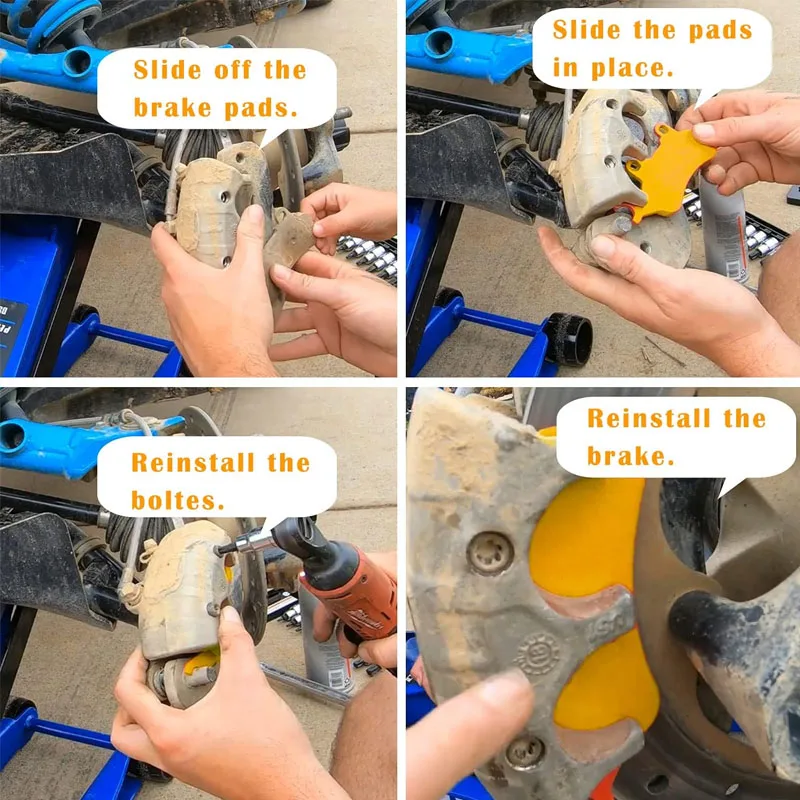 Slide off the brake pads.

Slide the pads in place.

Reinstall the boltes.

Reinstall the brake.