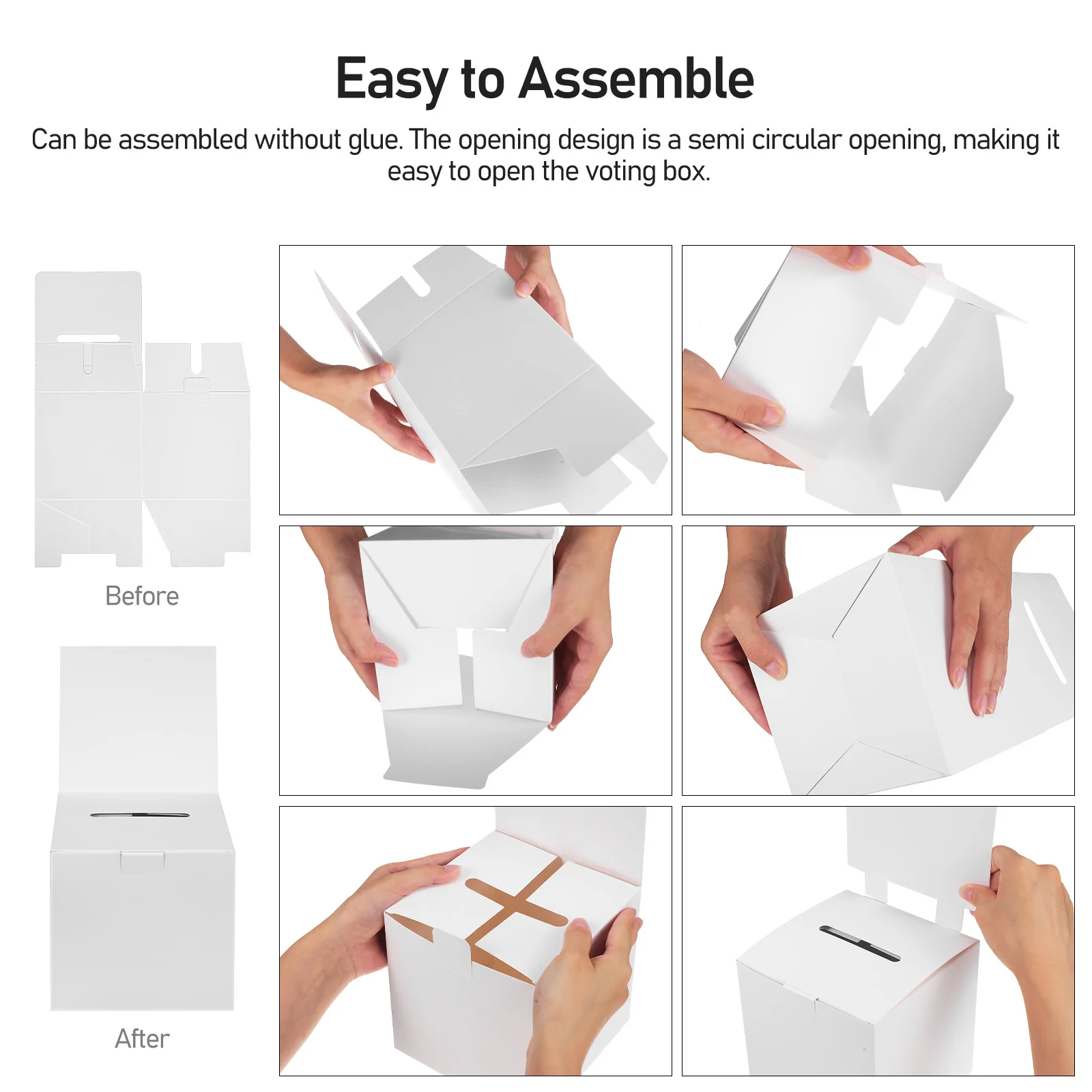 Easy to Assemble

Can be assembled without glue. The opening design is a semi circular opening, making it easy to open the voting box.

Before

After