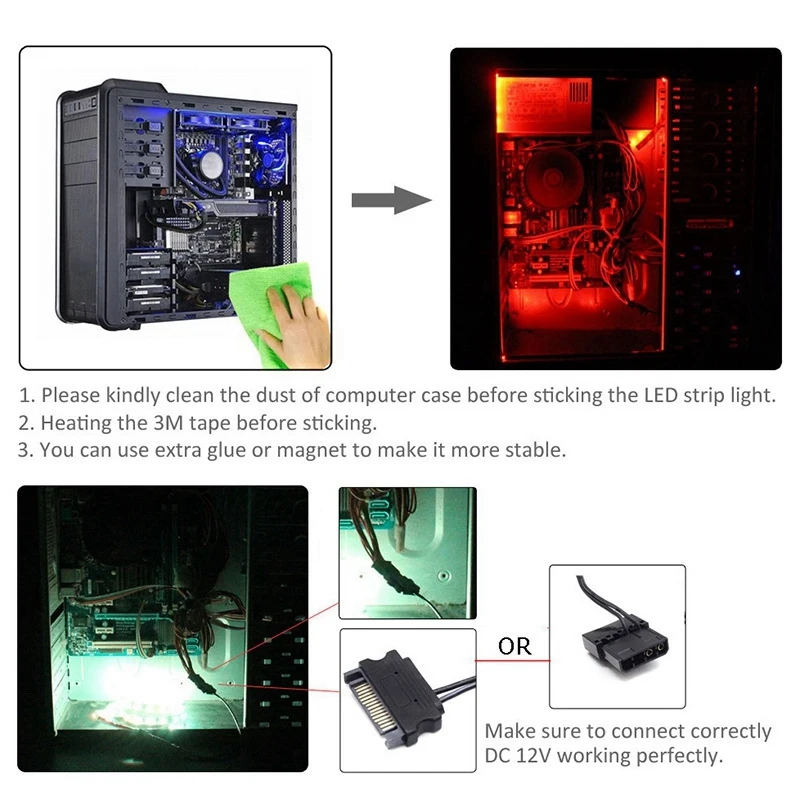 1. Please kindly clean the dust of computer case before sticking the LED strip light.
2. Heating the 3M tape before sticking.
3. You can use extra glue or magnet to make it more stable.

OR

Make sure to connect correctly
DC 12V working perfectly.