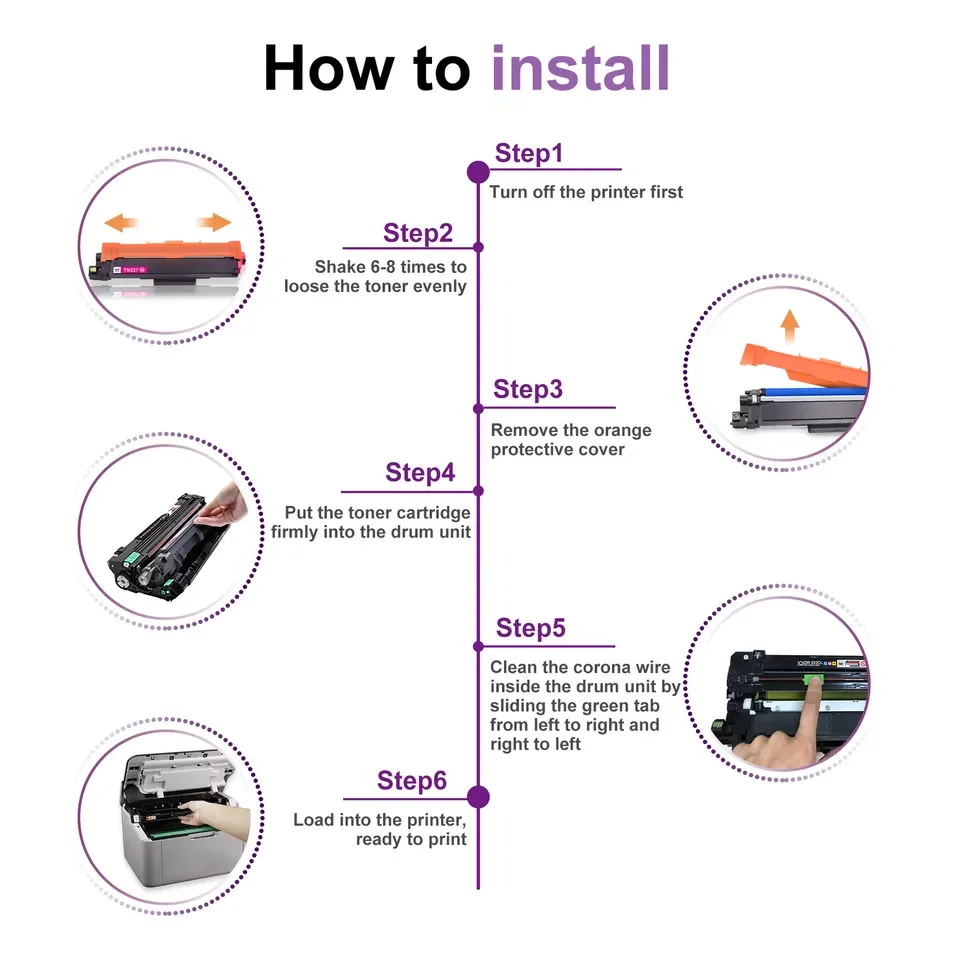 How to install

Step1
Turn off the printer first

Step2
Shake 6-8 times to loose the toner evenly

TN227

Step3
Remove the orange protective cover

Step4
Put the toner cartridge firmly into the drum unit

Step5
Clean the corona wire inside the drum unit by sliding the green tab from left to right and right to left

Step6
Load into the printer, ready to print