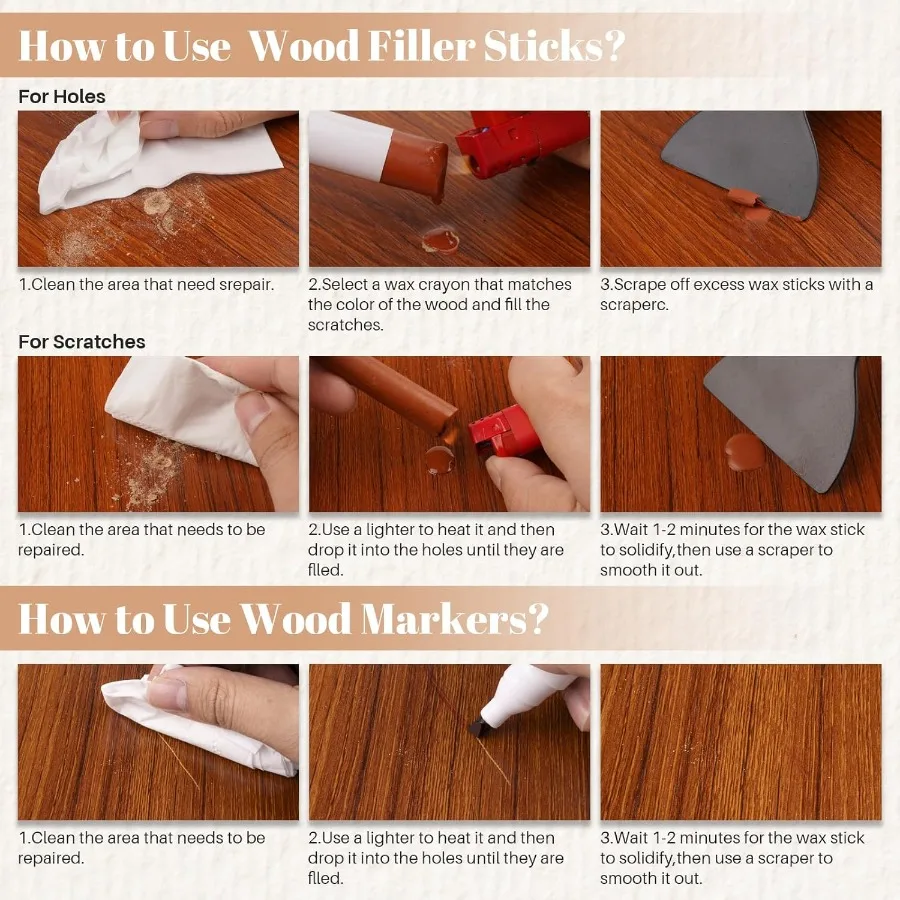 How to Use  Wood Filler Sticks?

For Holes

1.Clean the area that need srepair.

2.Select a wax crayon that matches the color of the wood and fill the scratches.

3.Scrape off excess wax sticks with a scraperc.

For Scratches

1.Clean the area that needs to be repaired.

2.Use a lighter to heat it and then drop it into the holes until they are flled.

3.Wait 1-2 minutes for the wax stick to solidify,then use a scraper to smooth it out.

How to Use Wood Markers?

1.Clean the area that needs to be repaired.

2.Use a lighter to heat it and then drop it into the holes until they are flled.

3.Wait 1-2 minutes for the wax stick to solidify,then use a scraper to smooth it out.