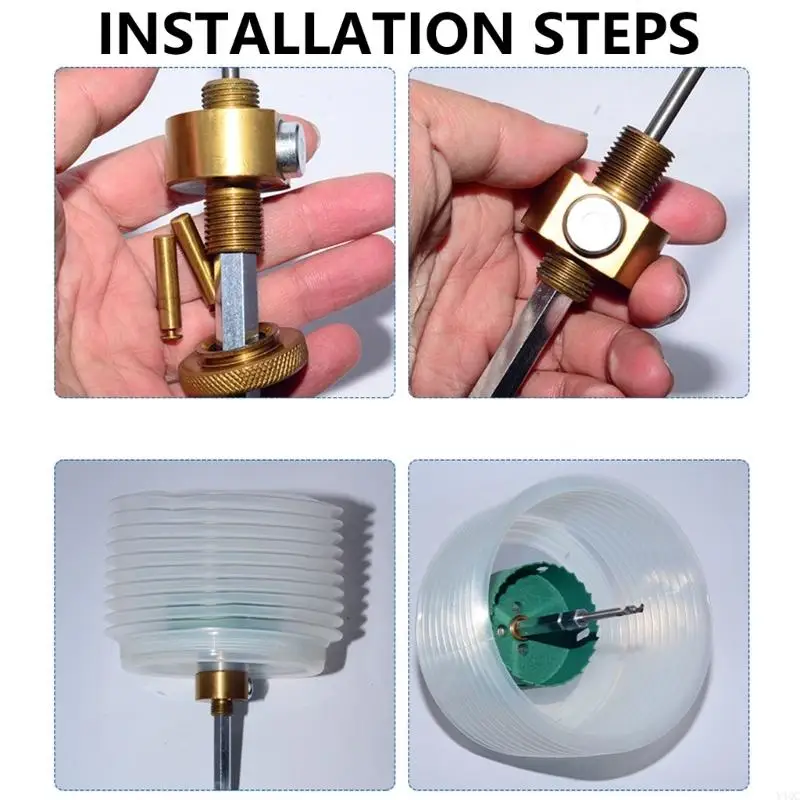 INSTALLATION STEPS