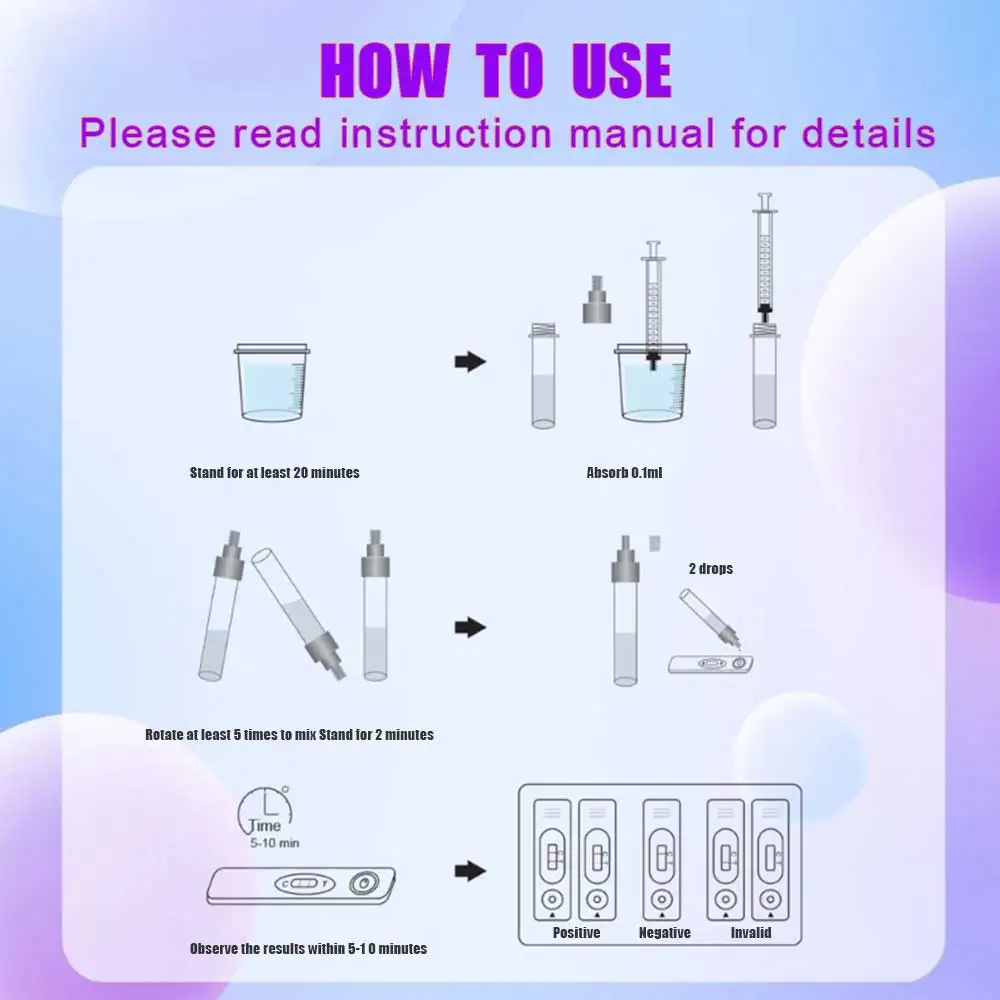 HOW TO USE
Please read instruction manual for details

Stand for at least 20 minutes

Absorb 0.1ml

Rotate at least 5 times to mix Stand for 2 minutes

2 drops

Time
5-10 min

C T

Observe the results within 5-1 0 minutes

Positive Negative Invalid