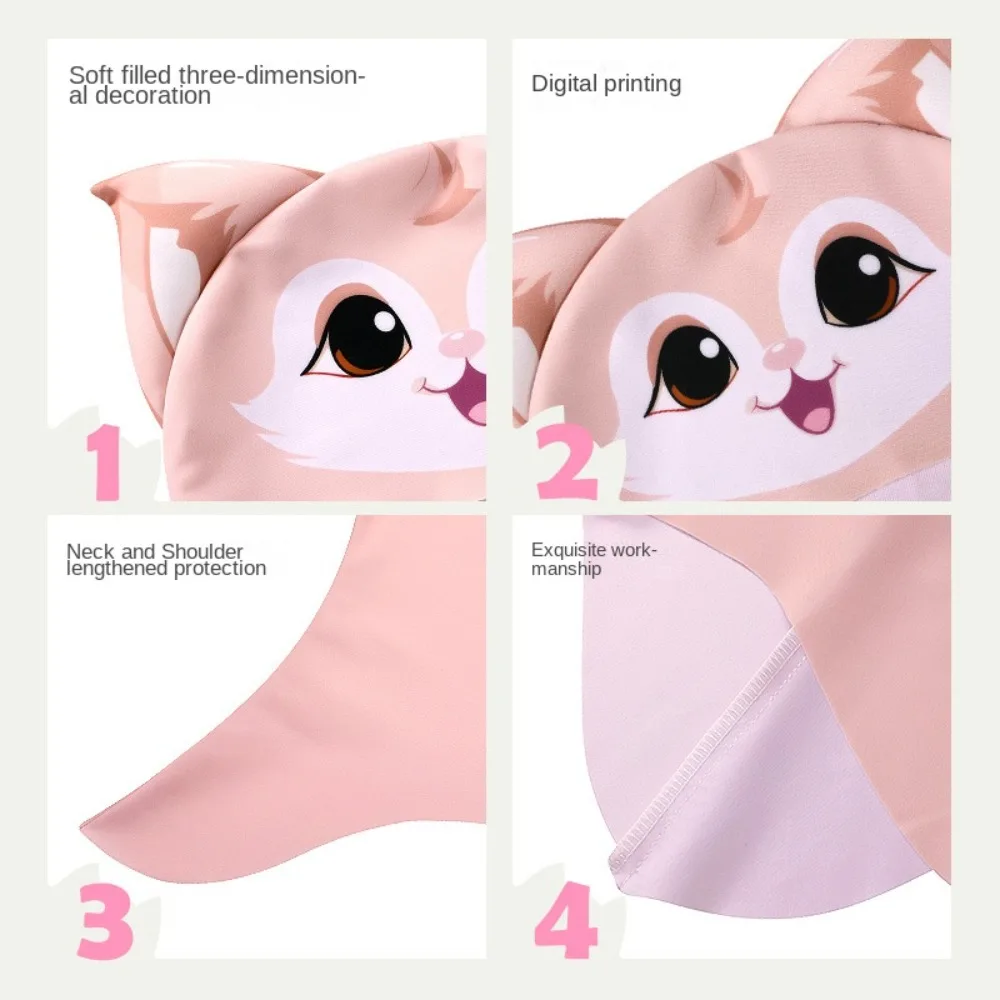 Soft filled three-dimensional decoration

1

Digital printing

2

Neck and Shoulder lengthened protection

3

Exquisite workmanship

4