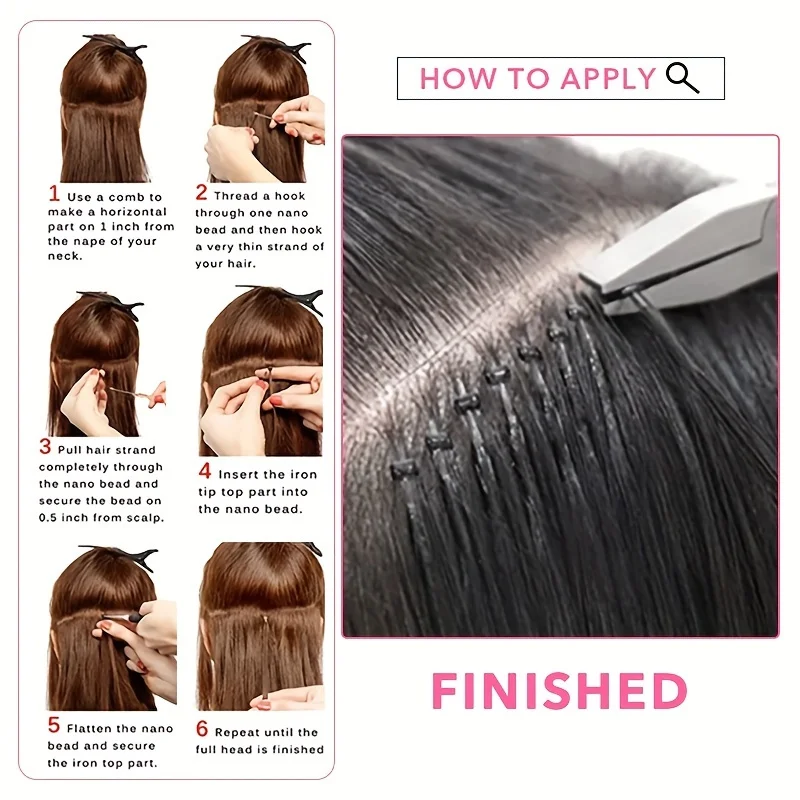 1 Use a comb to make a horizontal part on 1 inch from the nape of your neck.

2 Thread a hook through one nano bead and then hook a very thin strand of your hair.

3 Pull hair strand completely through the nano bead and secure the bead on 0.5 inch from scalp.

4 Insert the iron tip top part into the nano bead.

5 Flatten the nano bead and secure the iron top part.

6 Repeat until the full head is finished

HOW TO APPLY

FINISHED