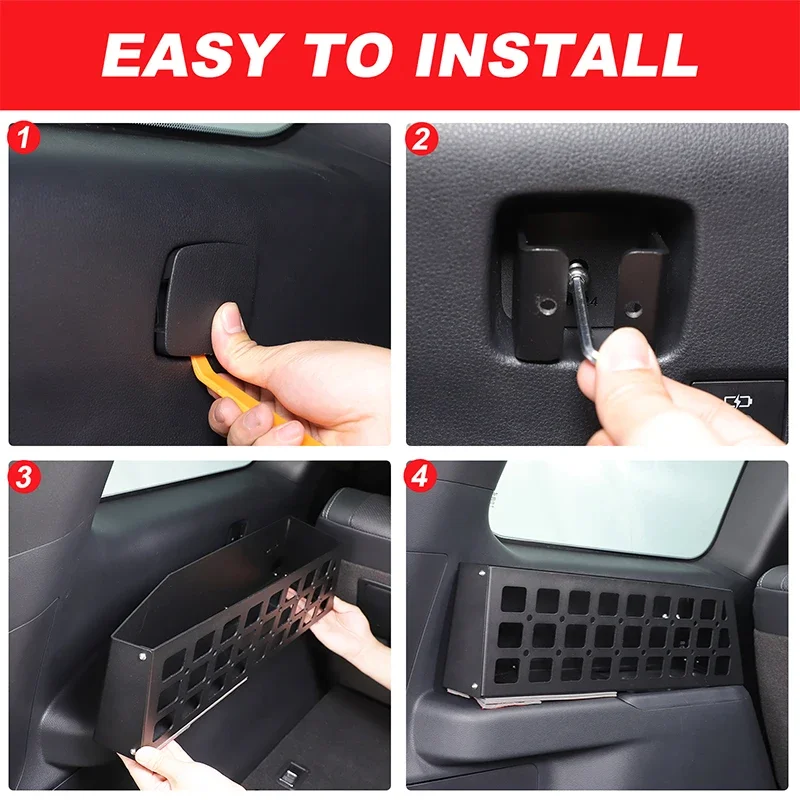 EASY TO INSTALL

1

2

3

4