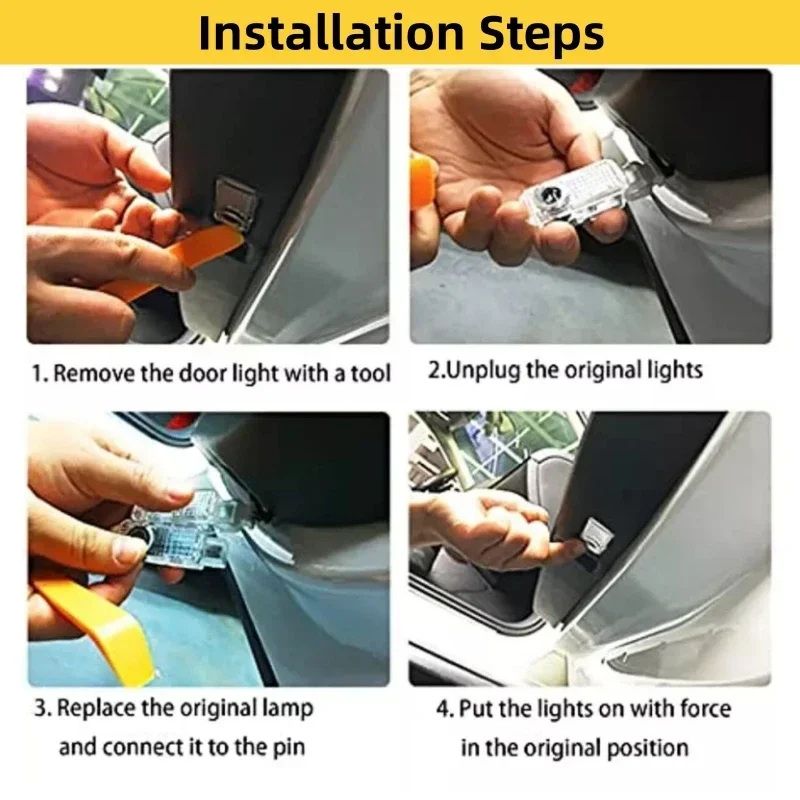 Installation Steps

1. Remove the door light with a tool

2.Unplug the original lights

3. Replace the original lamp and connect it to the pin

4. Put the lights on with force in the original position