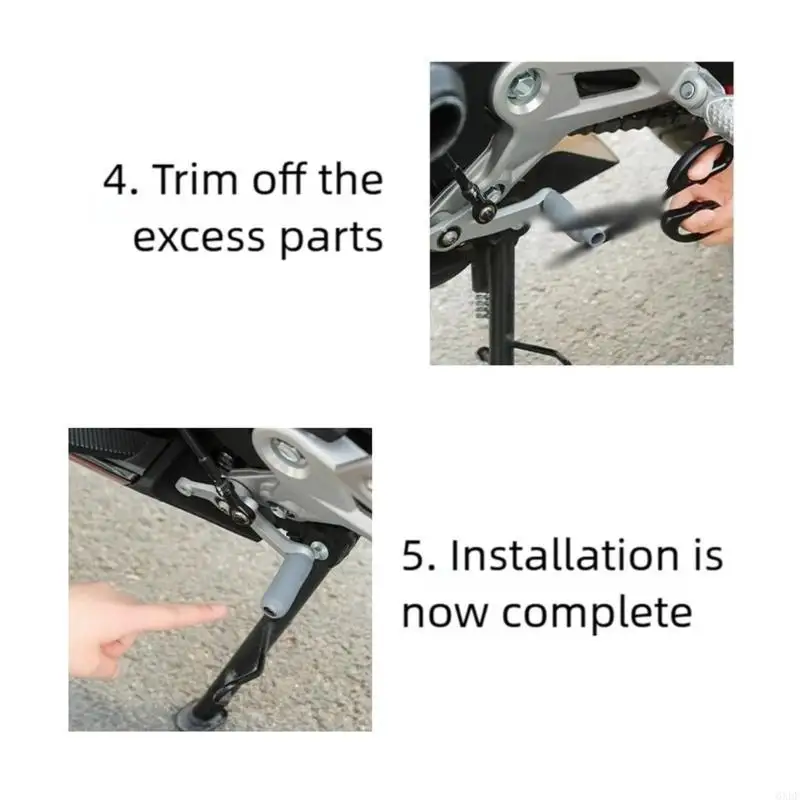 4. Trim off the excess parts

5. Installation is now complete