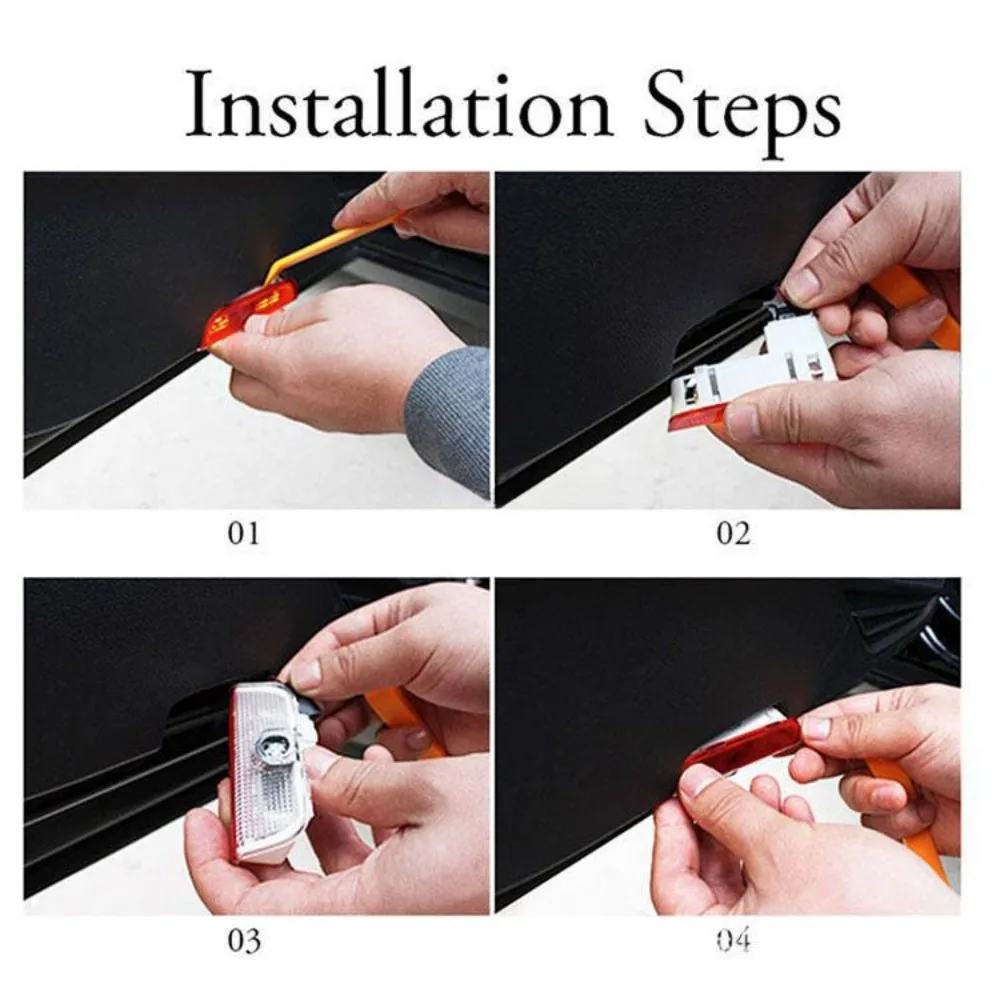 Installation Steps

01

02

03

04