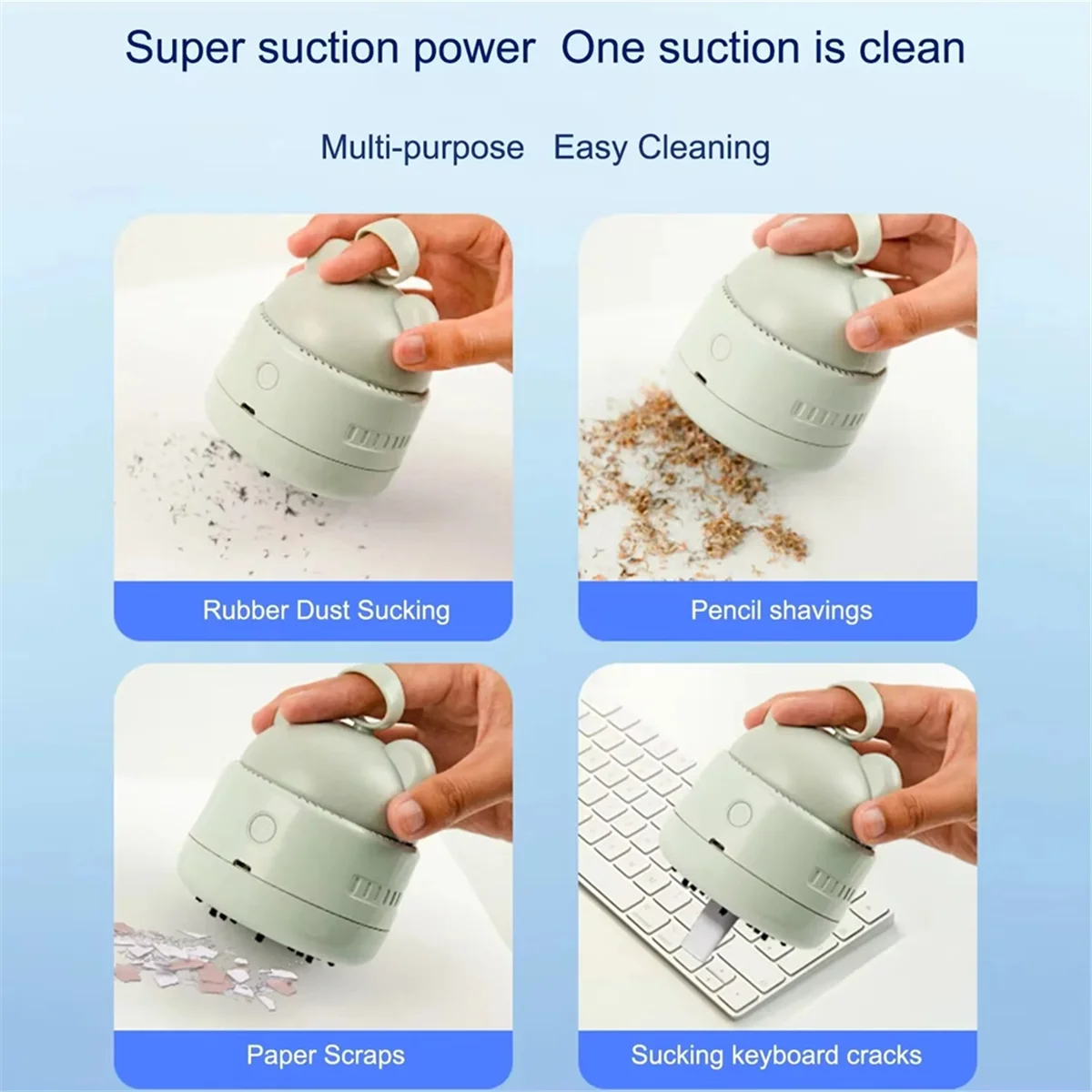 Super suction power  One suction is clean

Multi-purpose  Easy Cleaning

Rubber Dust Sucking

Pencil shavings

Paper Scraps

Sucking keyboard cracks