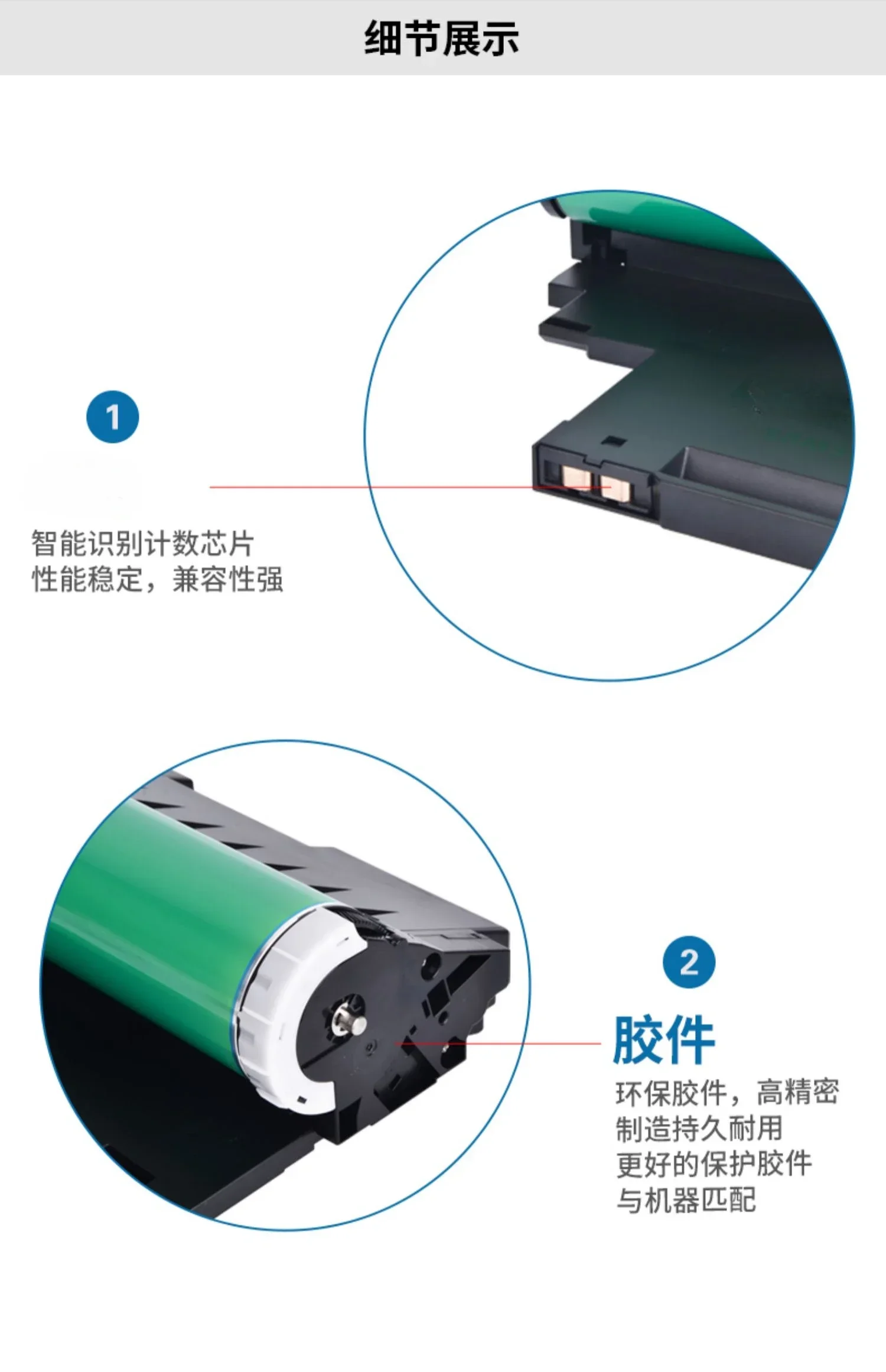 细节展示

1

智能识别计数芯片
性能稳定，兼容性强

2

胶件

环保胶件，高精密
制造持久耐用
更好的保护胶件
与机器匹配