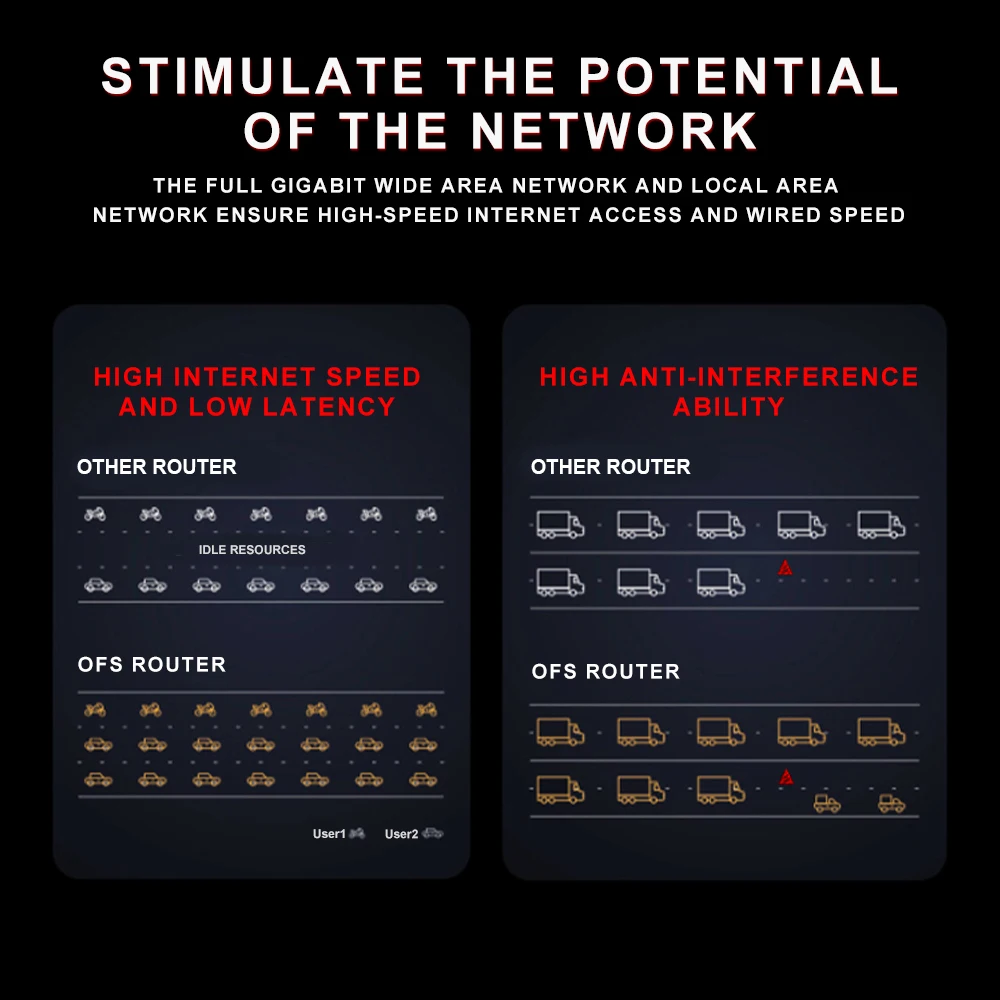 STIMULATE THE POTENTIAL OF THE NETWORK

THE FULL GIGABIT WIDE AREA NETWORK AND LOCAL AREA NETWORK ENSURE HIGH-SPEED INTERNET ACCESS AND WIRED SPEED

HIGH INTERNET SPEED AND LOW LATENCY

OTHER ROUTER

IDLE RESOURCES

OFS ROUTER

User1 User2

HIGH ANTI-INTERFERENCE ABILITY

OTHER ROUTER

OFS ROUTER