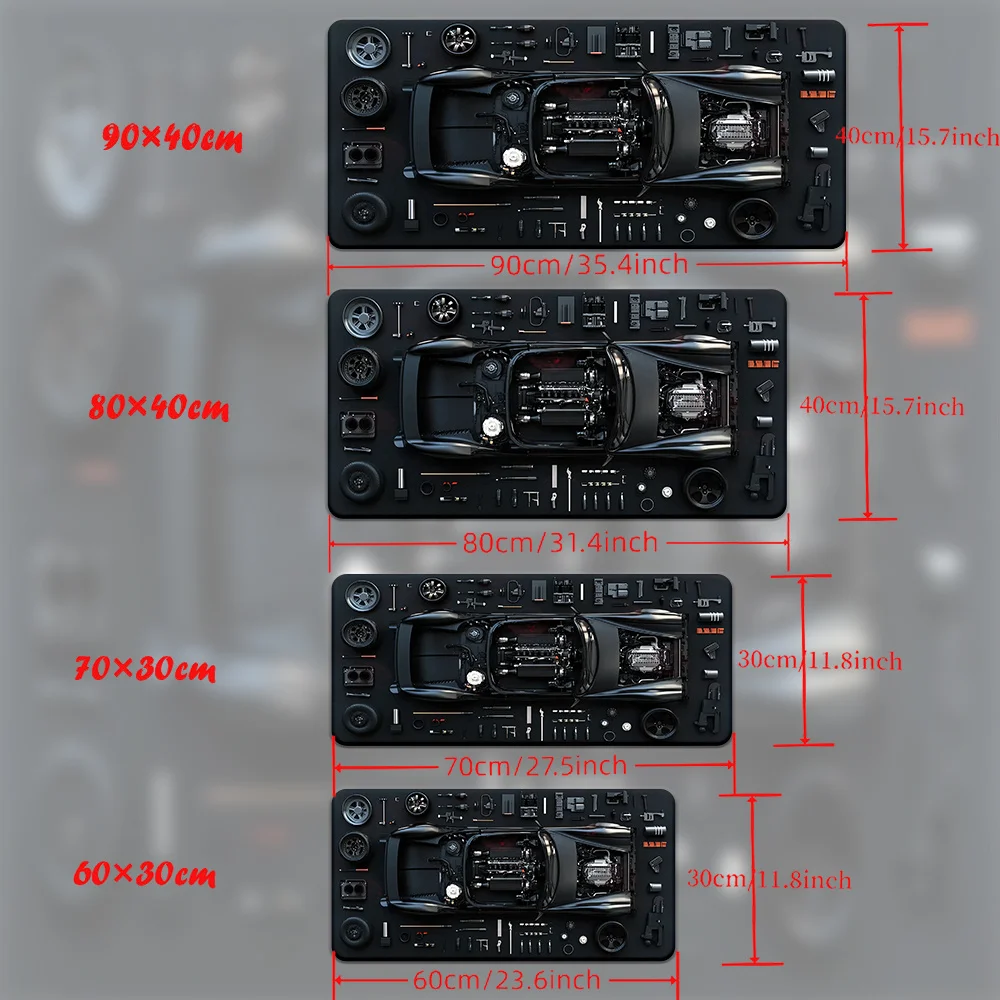 90×40cm

40cm/15.7inch

90cm/35.4inch

80×40cm

40cm/15.7inch

80cm/31.4inch

70×30cm

30cm/11.8inch

70cm/27.5inch

60×30cm

30cm/11.8inch

60cm/23.6inch