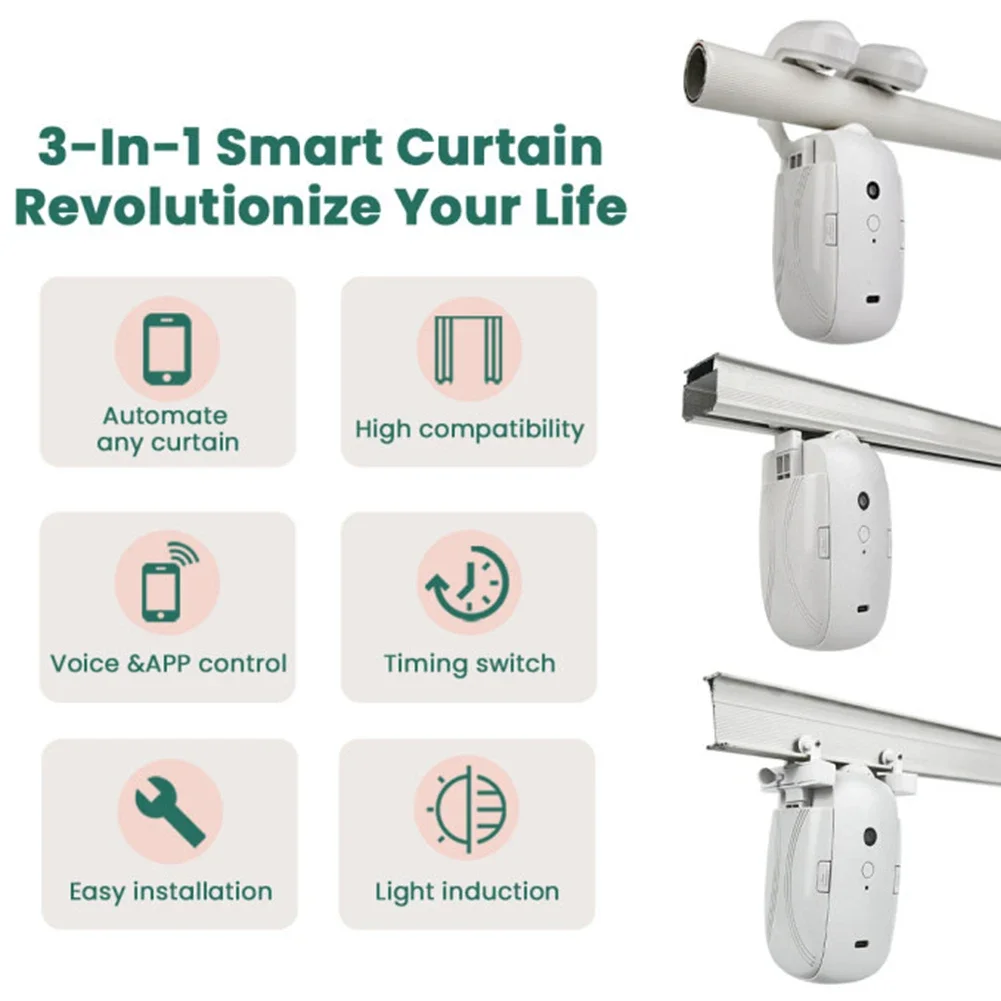 3-In-1 Smart Curtain
Revolutionize Your Life

Automate any curtain

High compatibility

Voice &APP control

Timing switch

Easy installation

Light induction